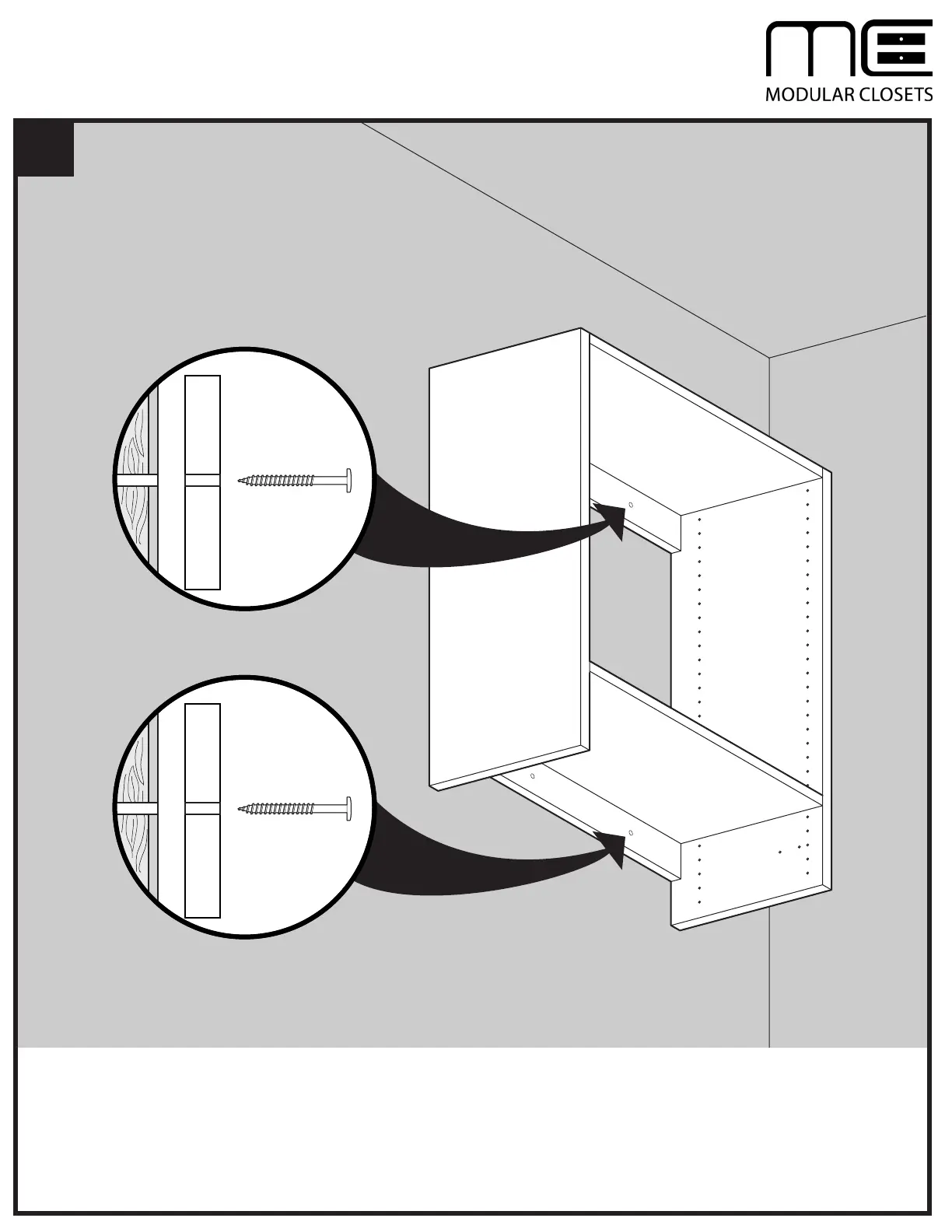 MODULAR CLOSETS