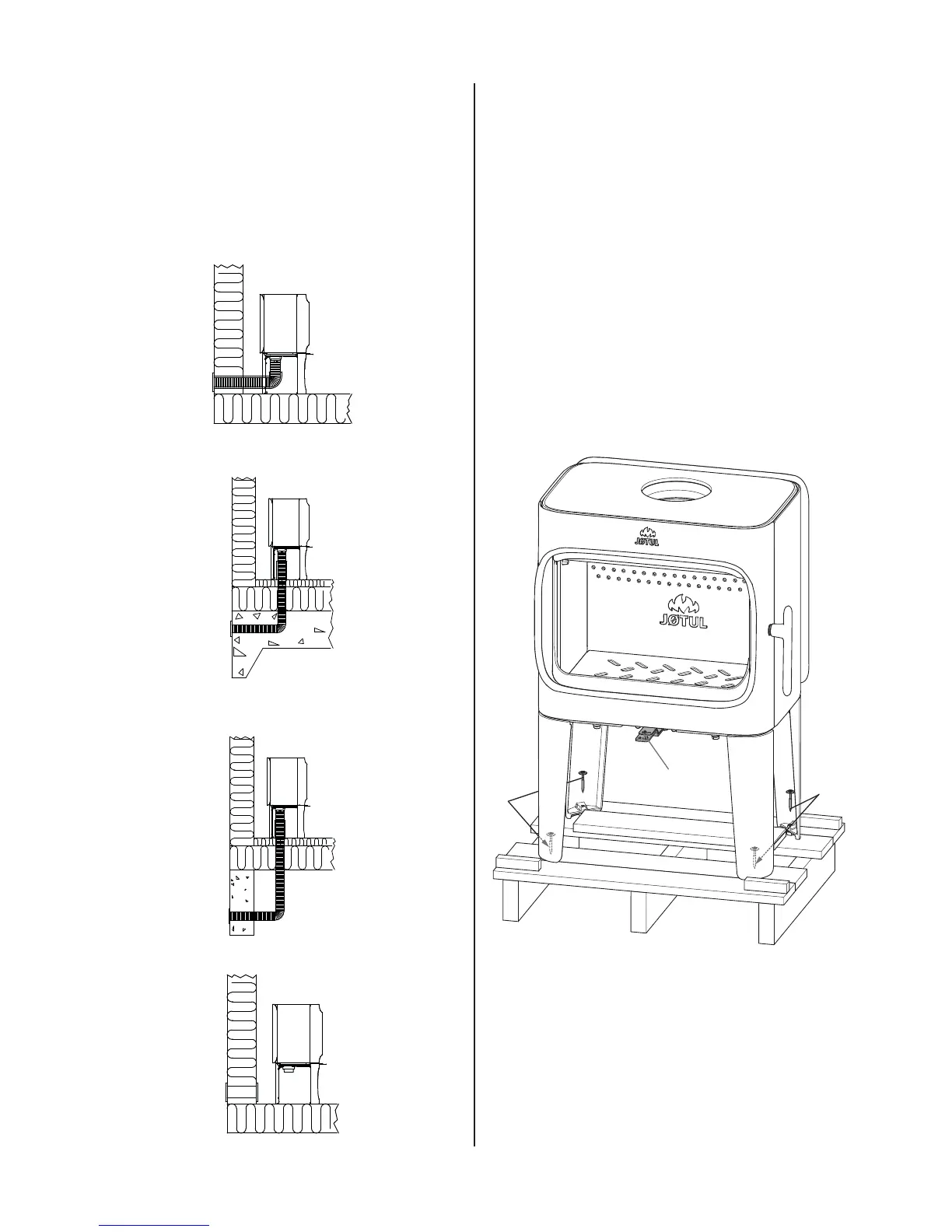 JØTUL

JØTUL