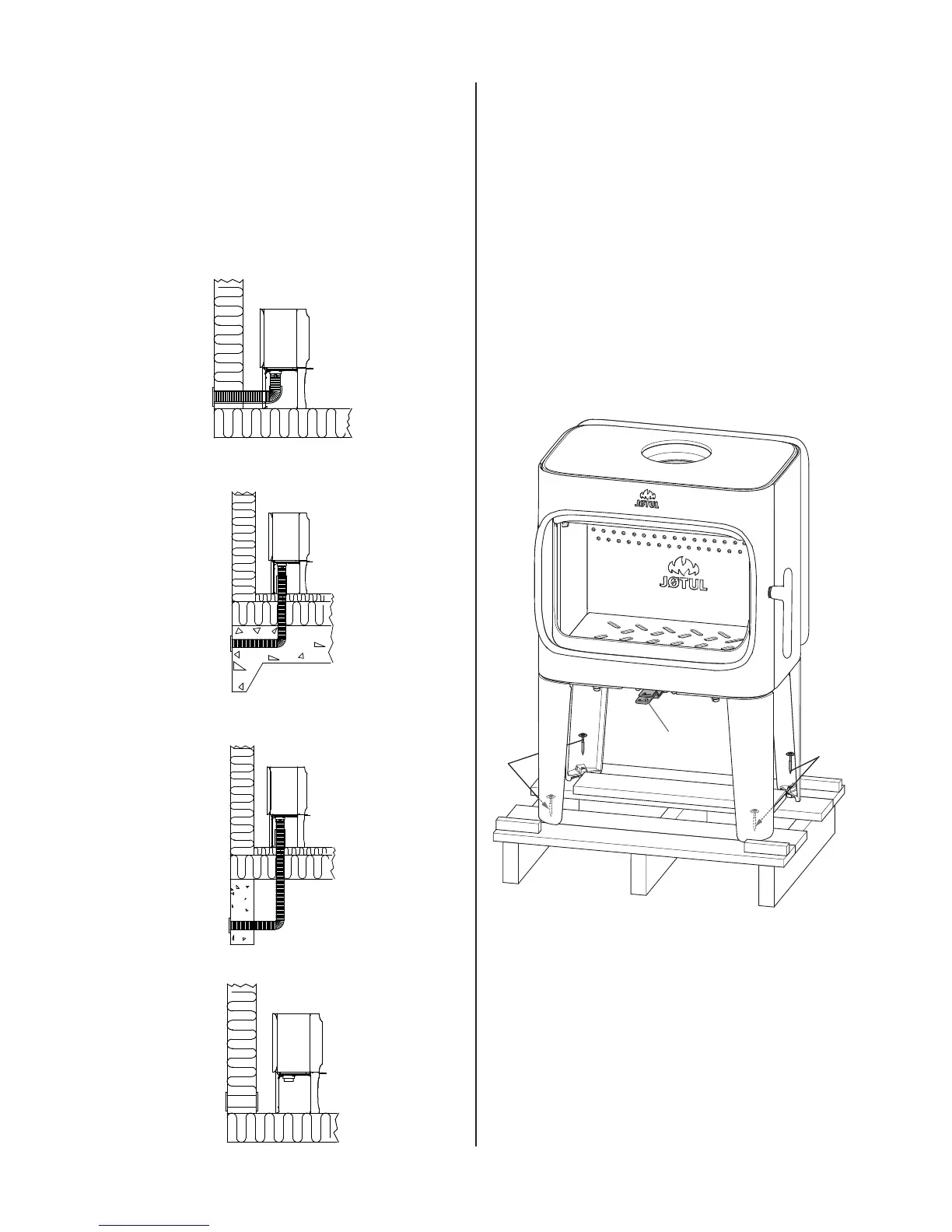 JØTUL
JØTUL