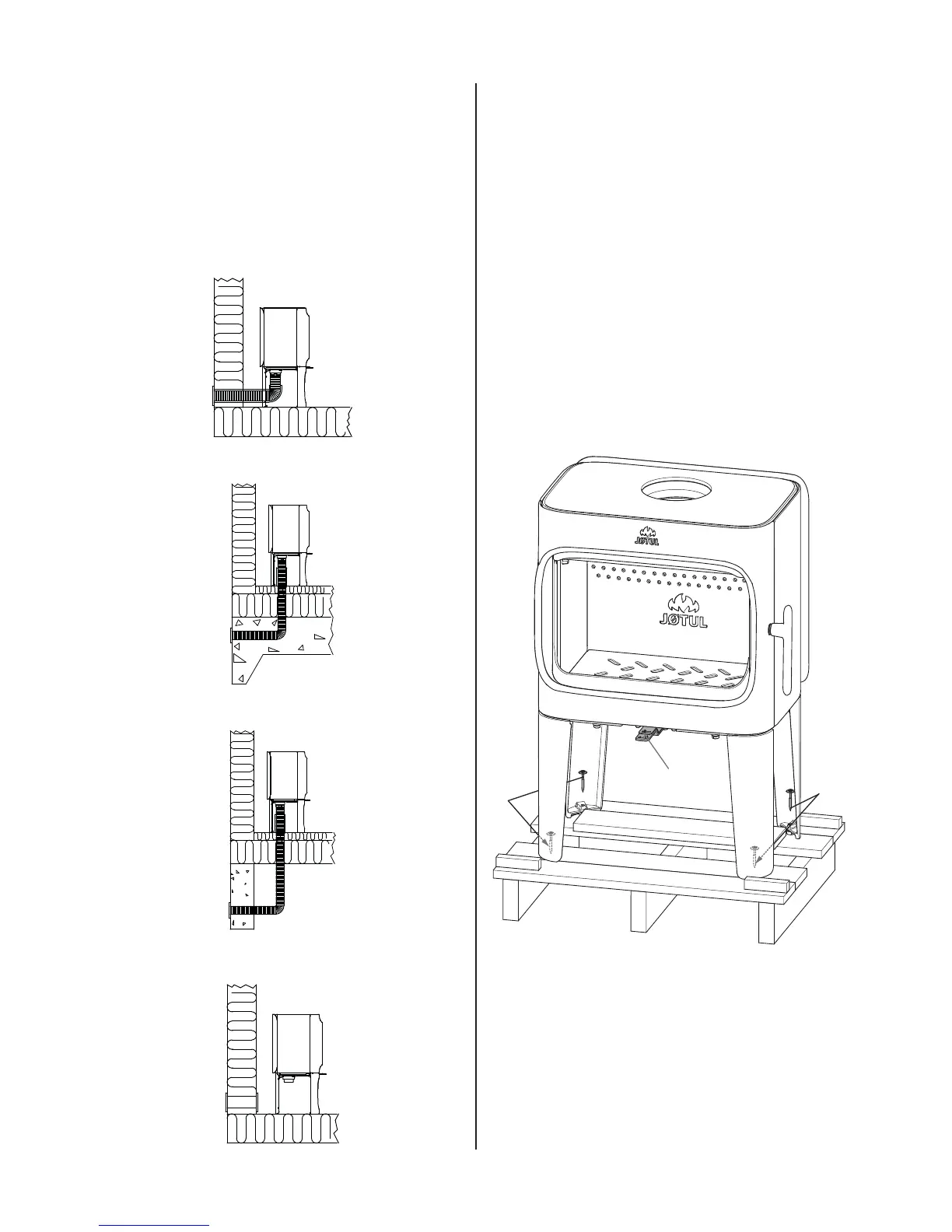 JØTUL
JØTUL