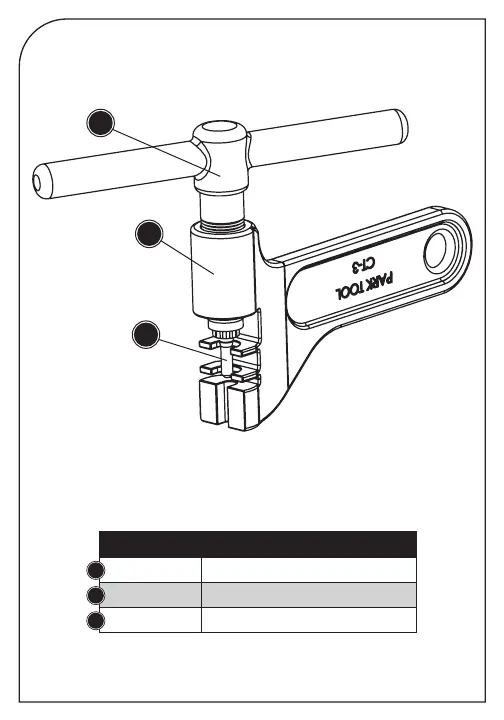 PARK TOOL
CT-3