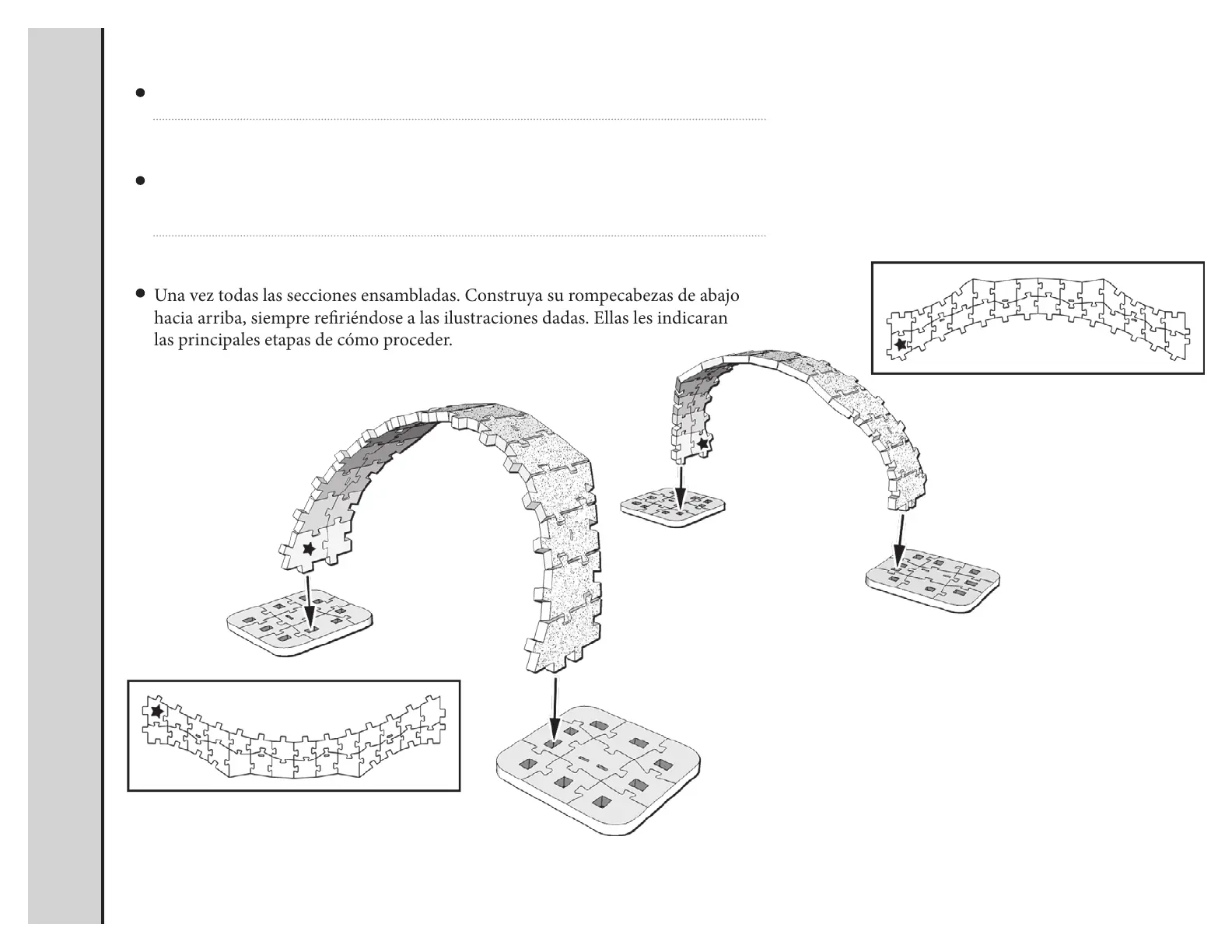 Una vez todas las secciones ensambladas. Construya su rompecabezas de abajo hacia arriba, siempre refiriéndose a las ilustraciones dadas. Ellas les indicaran las principales etapas de cómo proceder.