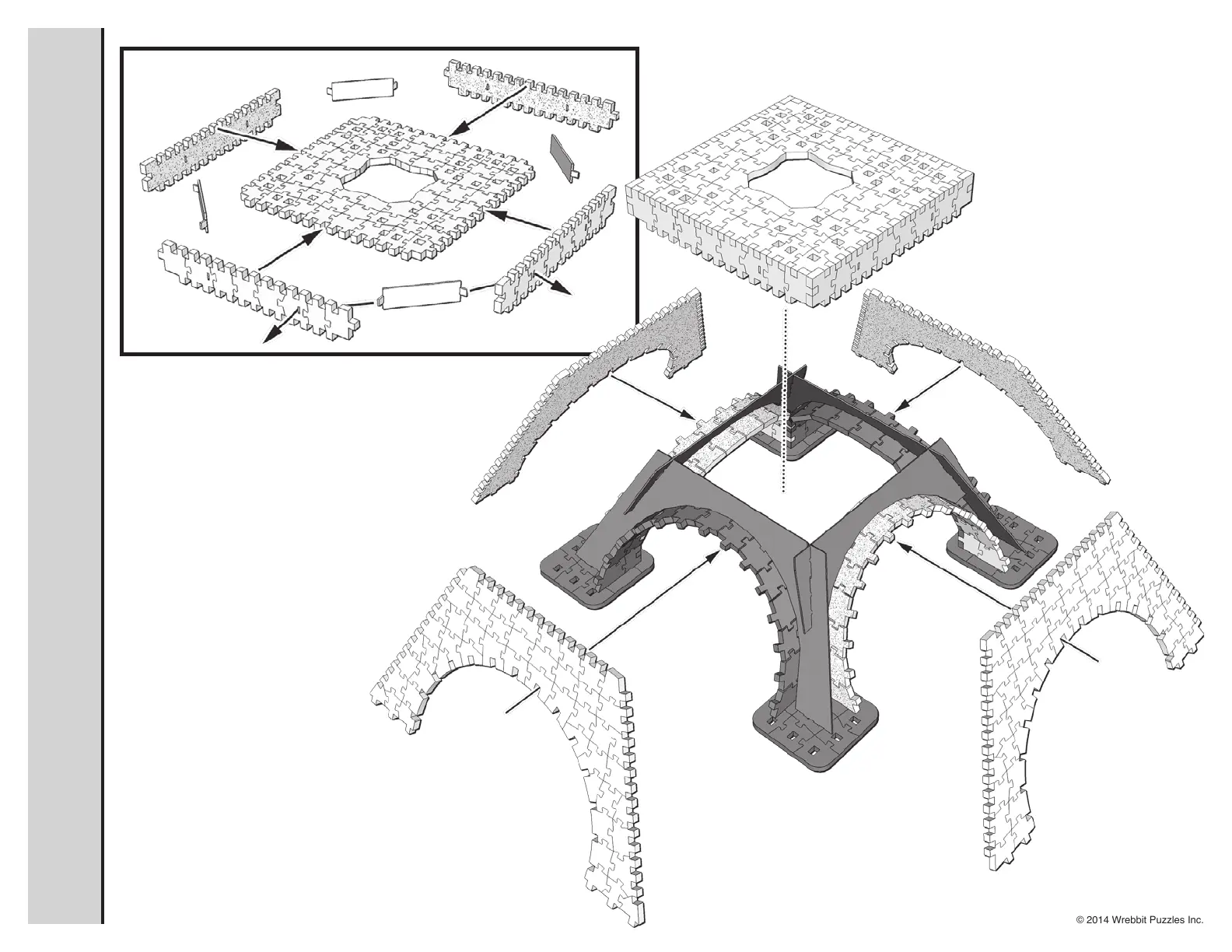 © 2014 Wrebbit Puzzles Inc.