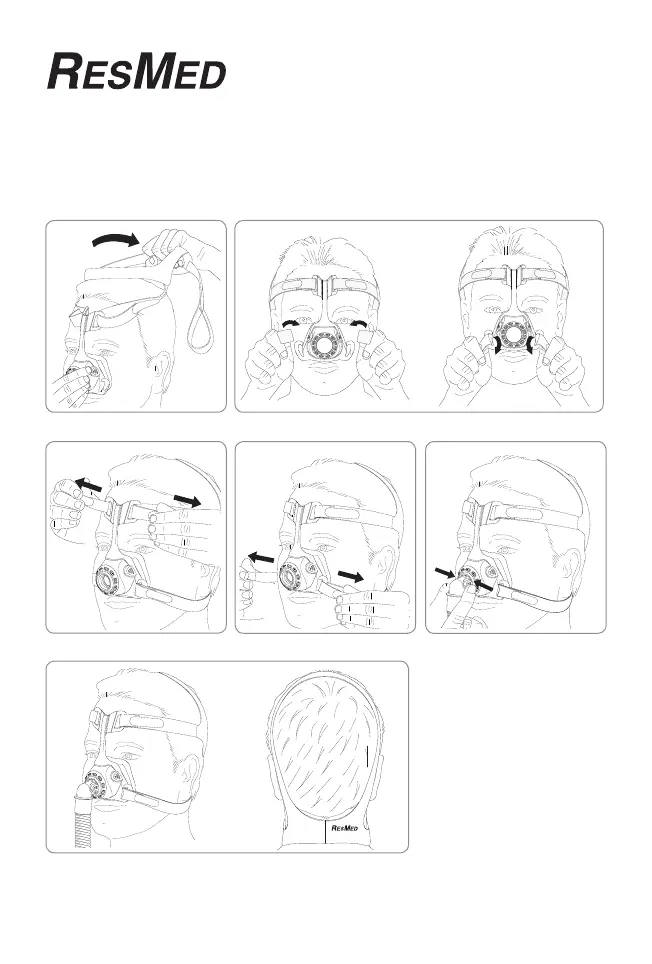 RESMED

RESMED