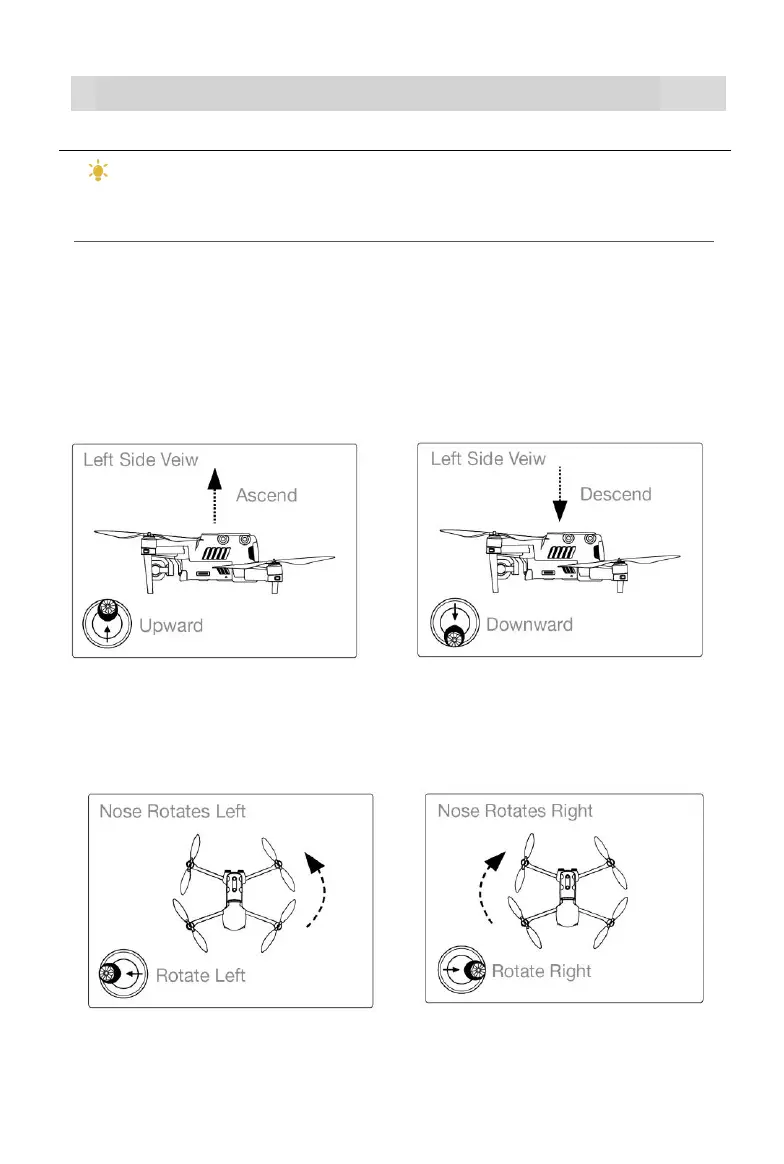 Left Side Veiw

Ascend

Upward

Left Side Veiw

Descend

Downward

Nose Rotates Left

Rotate Left

Nose Rotates Right

Rotate Right