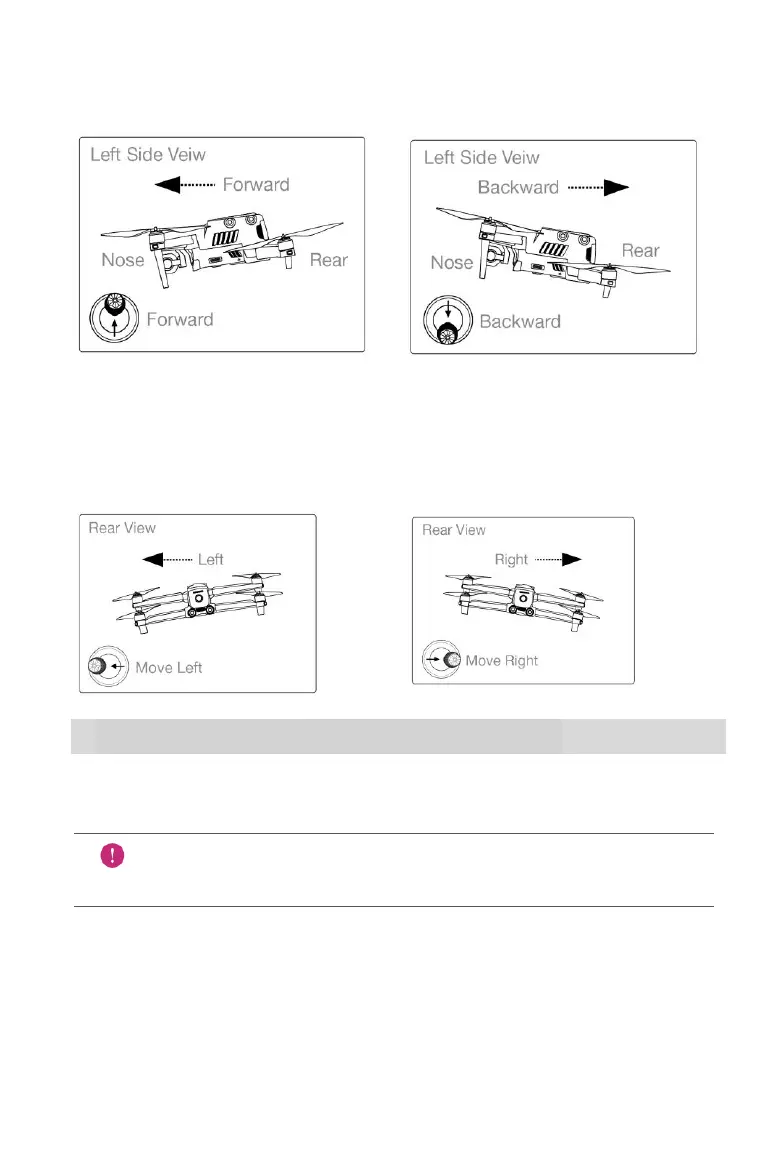 Left Side Veiw

Forward

Nose

Rear

Forward

Left Side Veiw

Backward

Nose

Rear

Backward

Rear View

Left

Move Left

Rear View

Right

Move Right