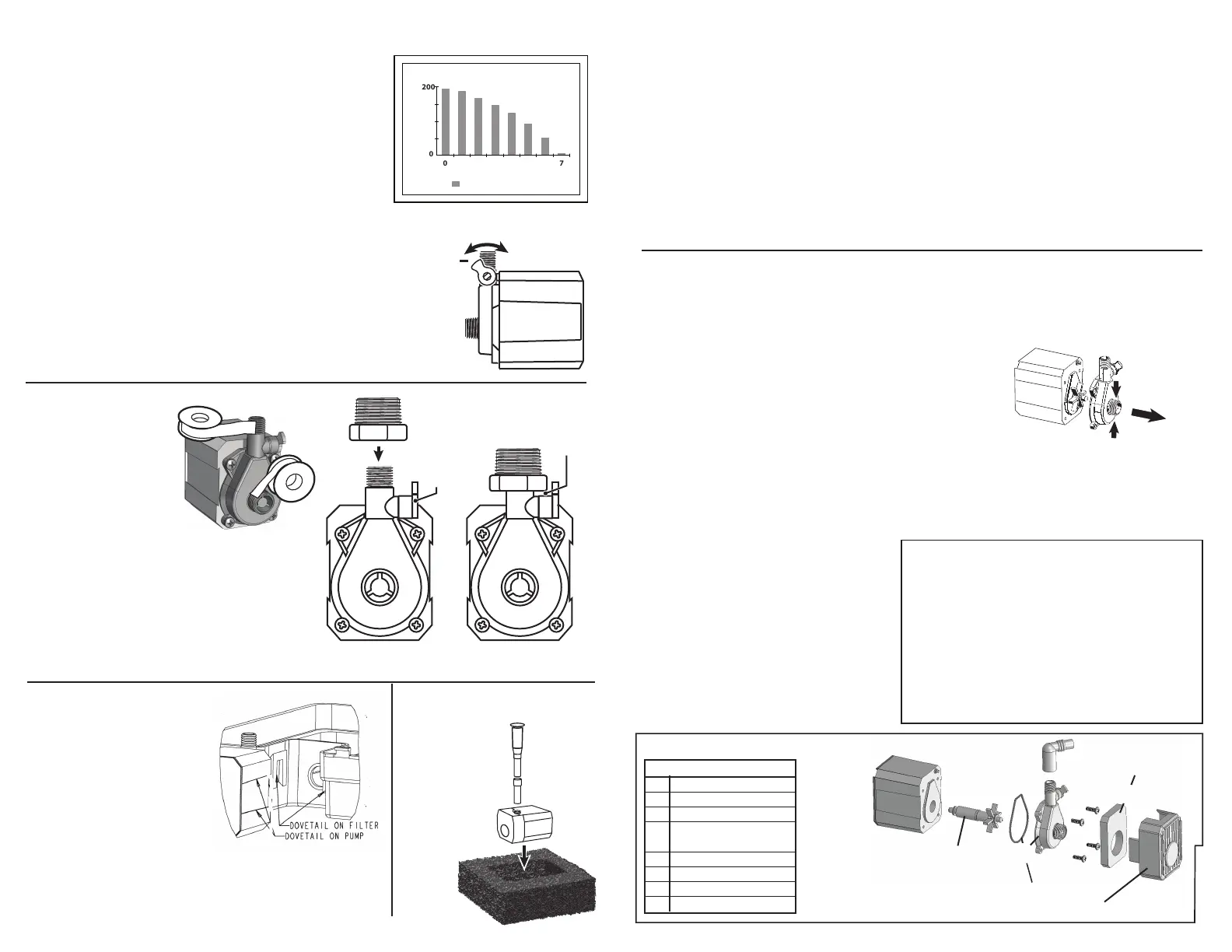 200

0

0

7

DOVETAIL ON FILTER
DOVETAIL ON PUMP