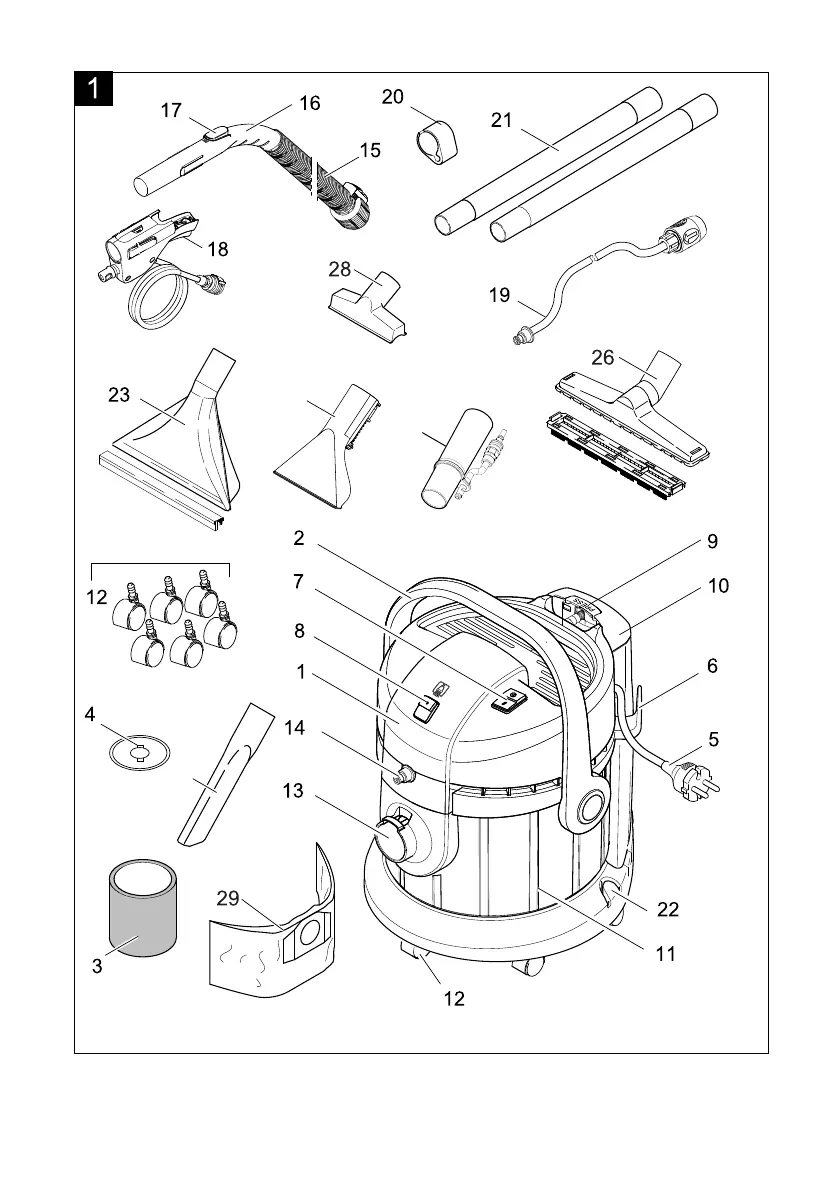 1

17
16
20
21
15
18
28
19
26
23
2
9
7
10
12
8
6
1
4
14
5
13
29
22
3
11
12