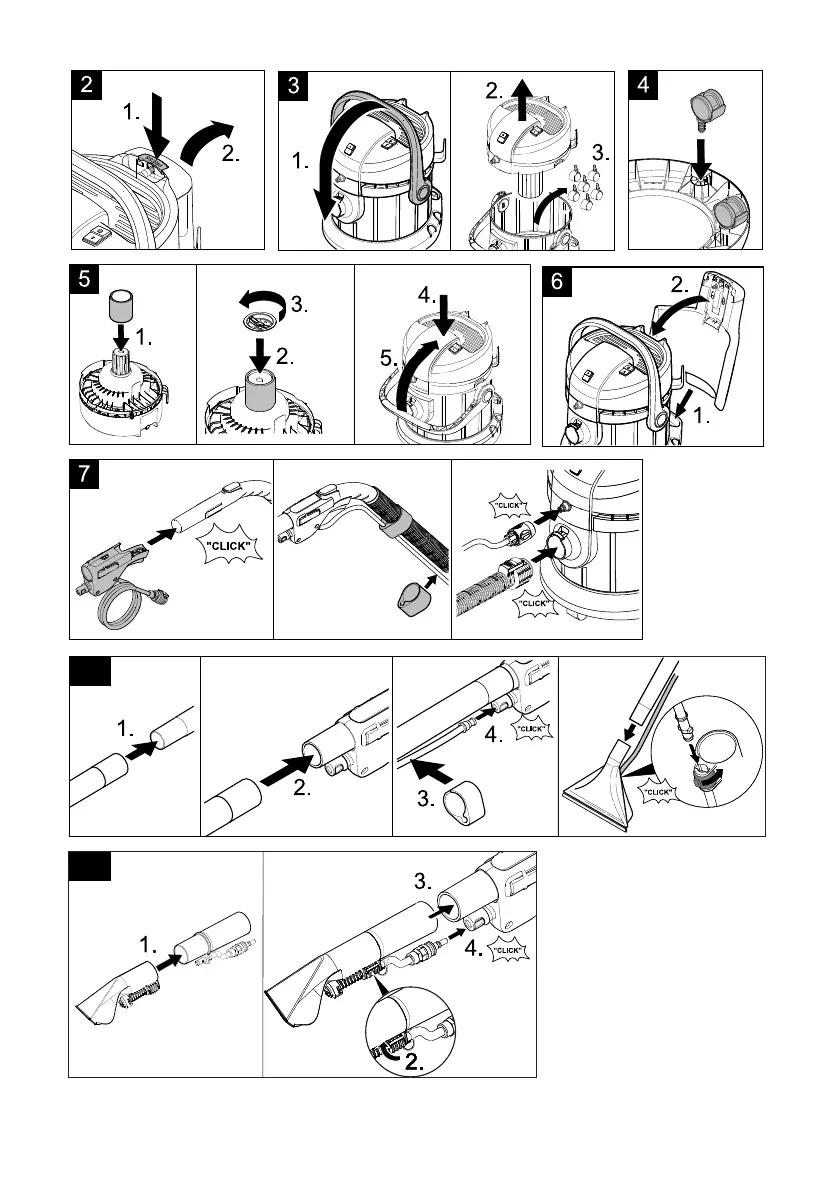 2
1.
2.

3
1.
2.
3.

4

5
1.
3.
2.
4.
5.

6
2.
1.

7
"CLICK"
"CLICK"
"CLICK"

1.
2.
4.
"CLICK"
3.
"CLICK"

1.
3.
4.
"CLICK"
2.