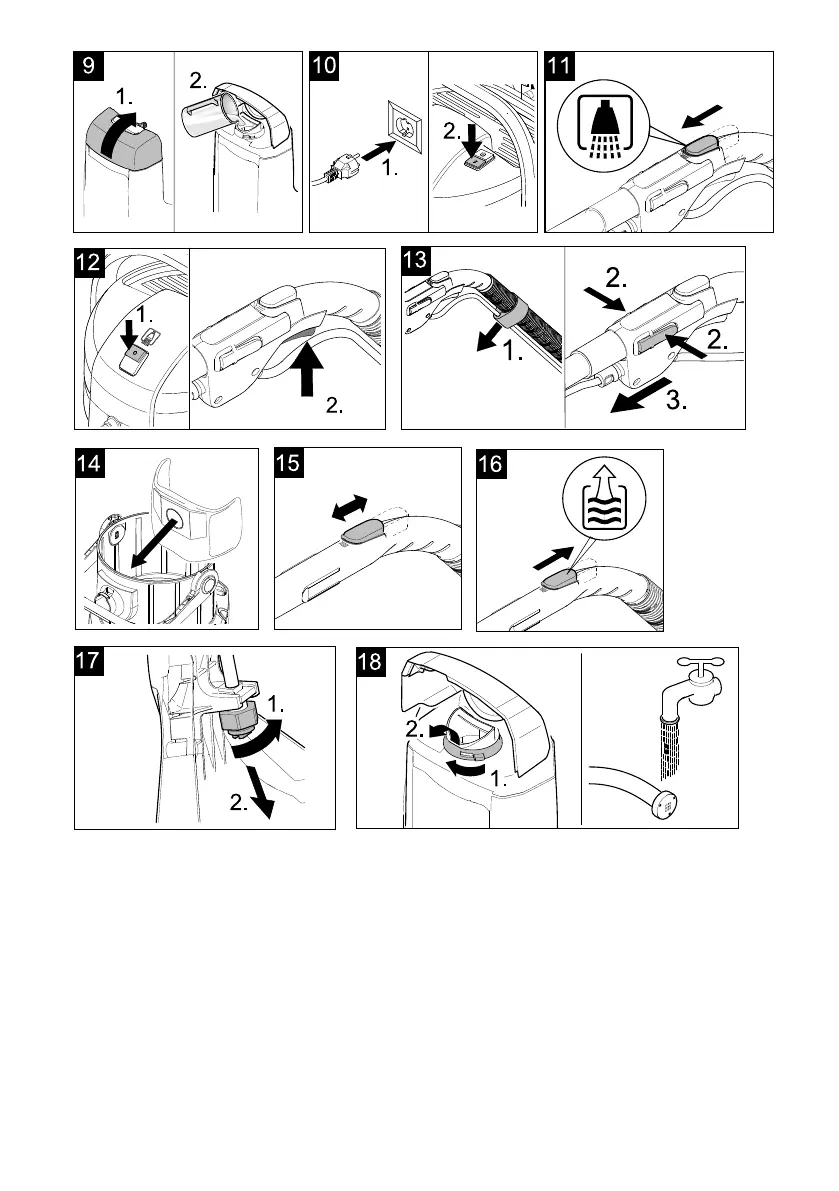 9
1.
2.

10
1.
2.

11

12
1.
2.

13
1.
2.
2.
3.

14

15

16

17
1.
2.

18
2.
1.