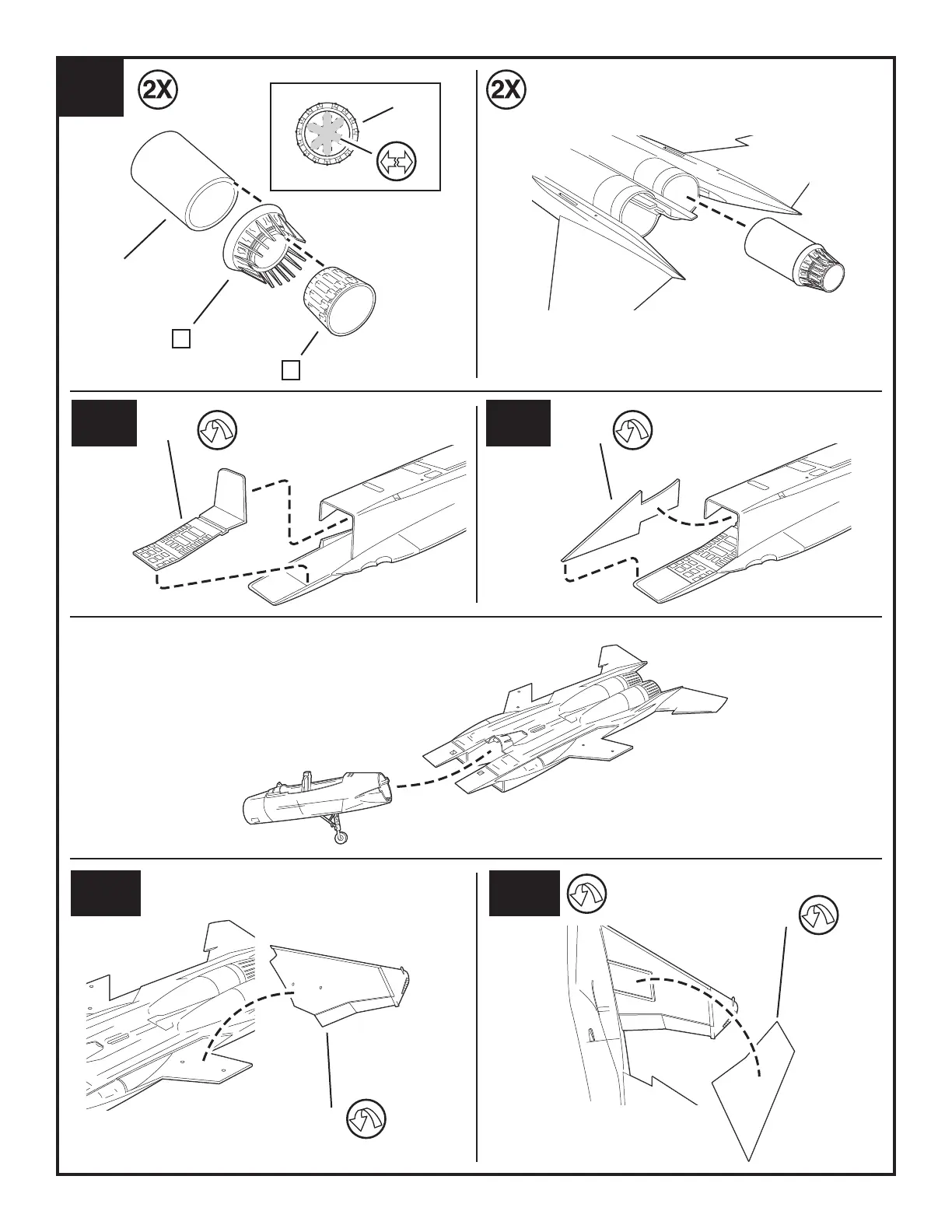 2X

2X