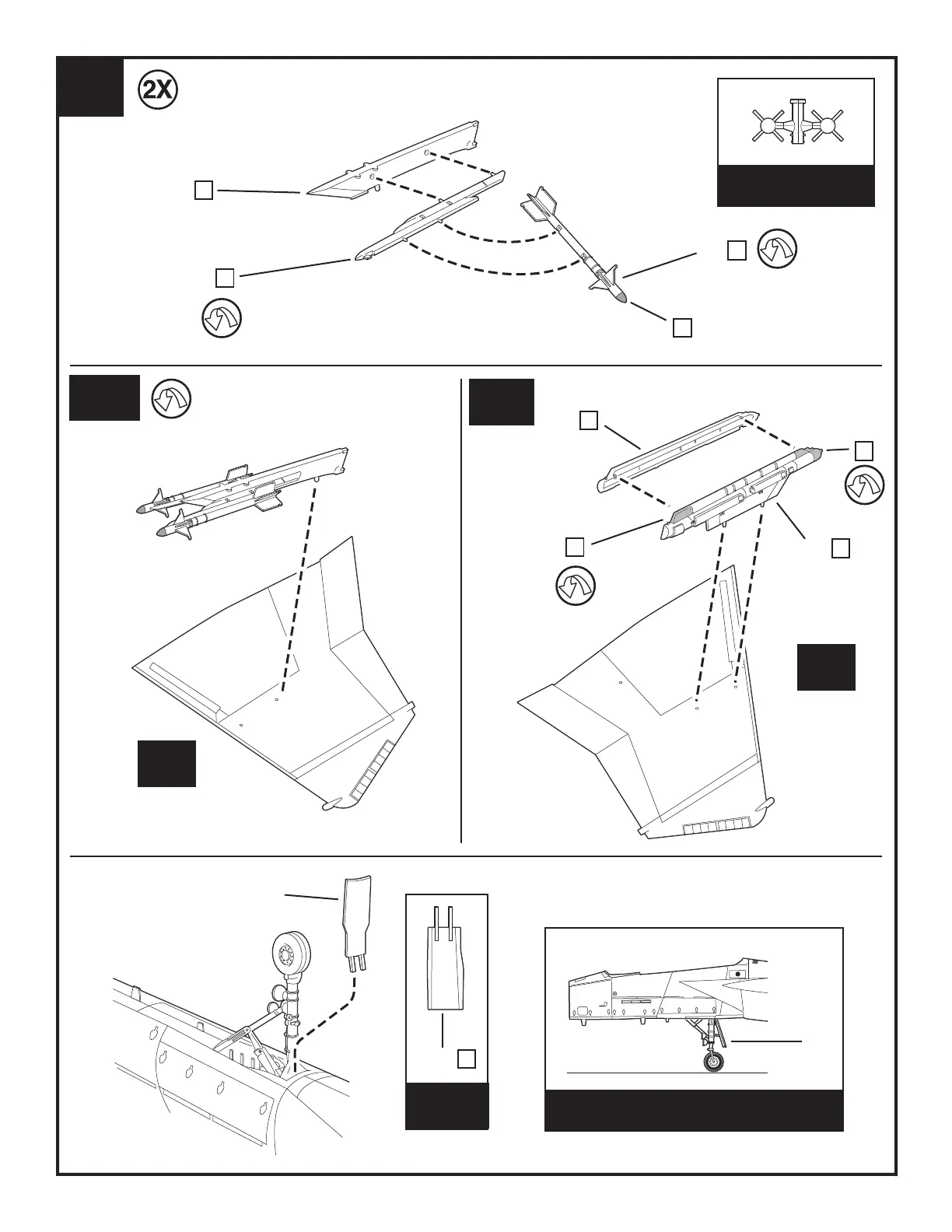 2X