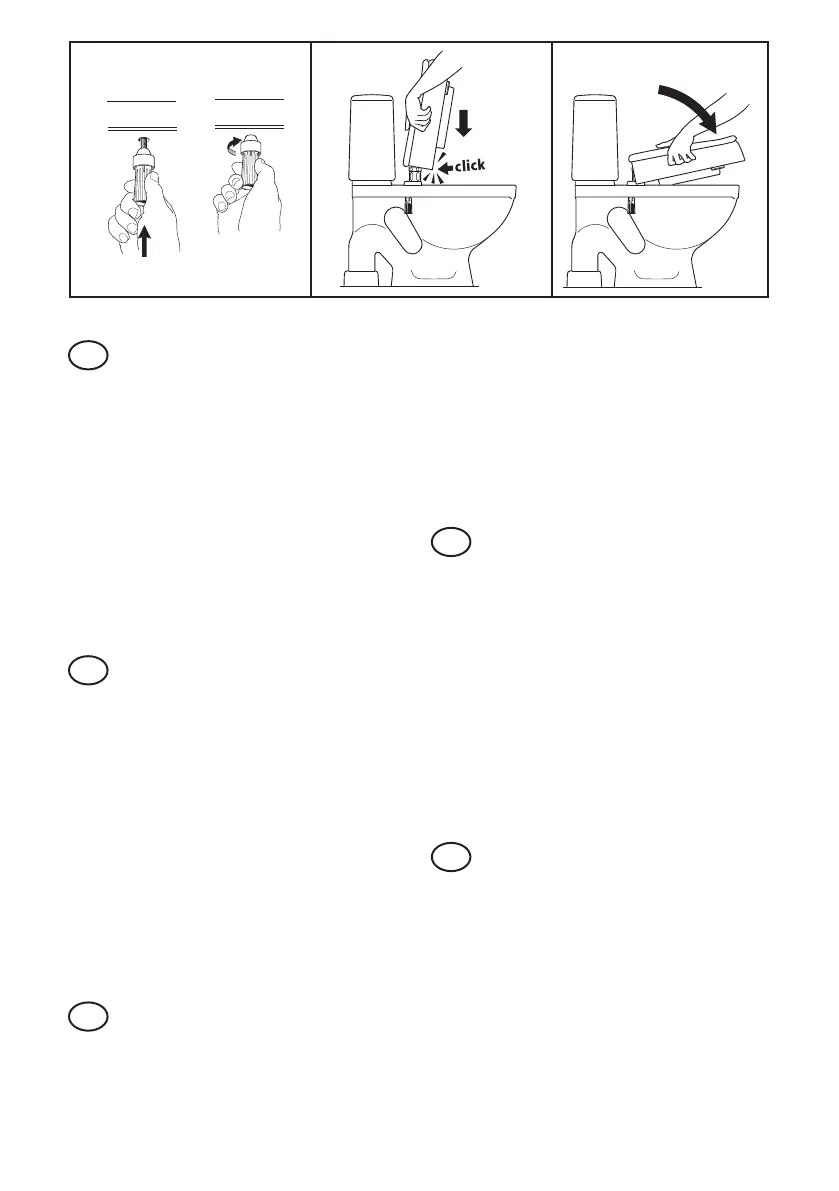 click