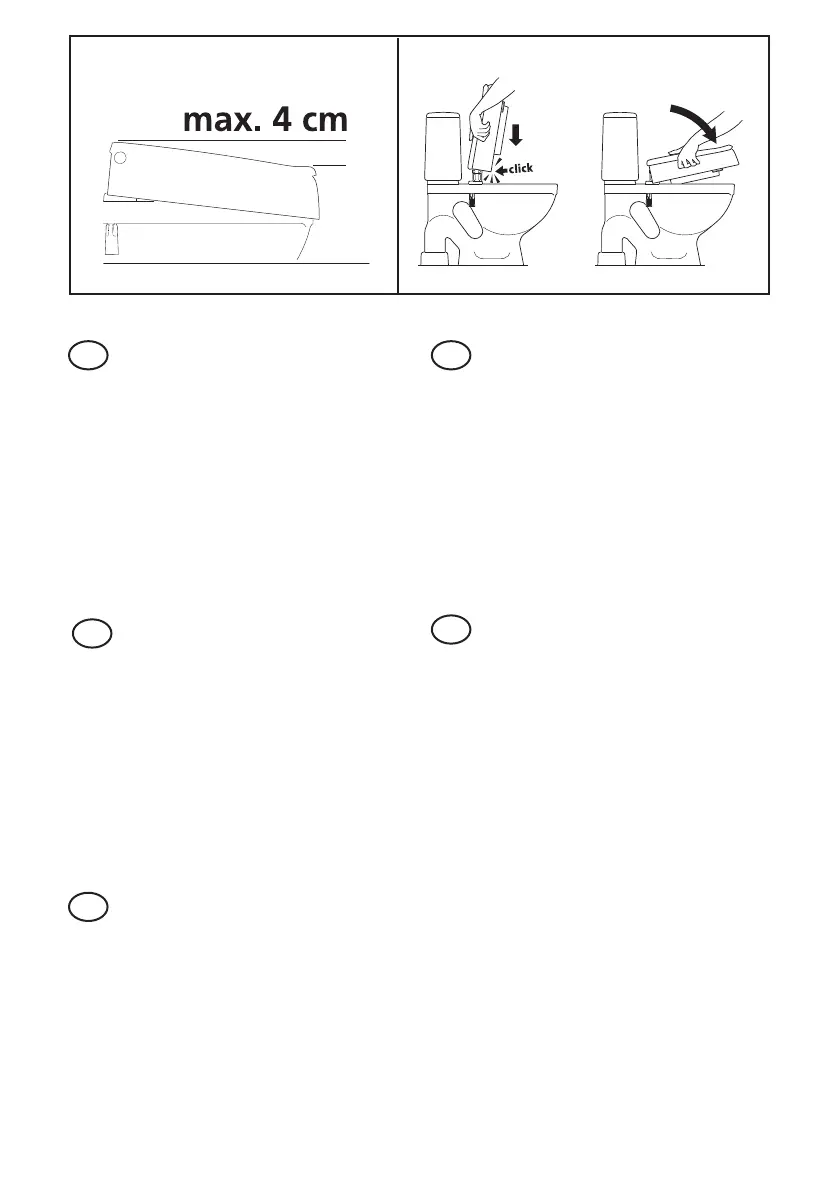 max. 4 cm

click