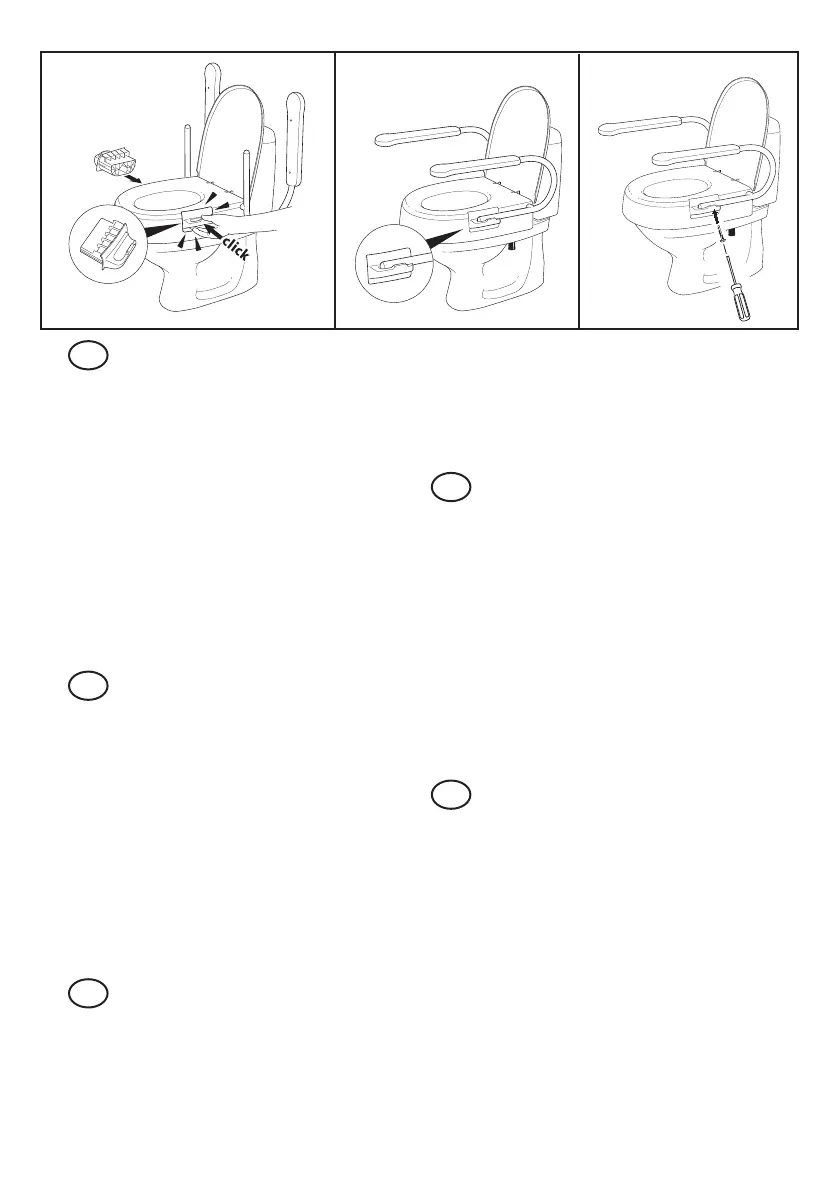 click