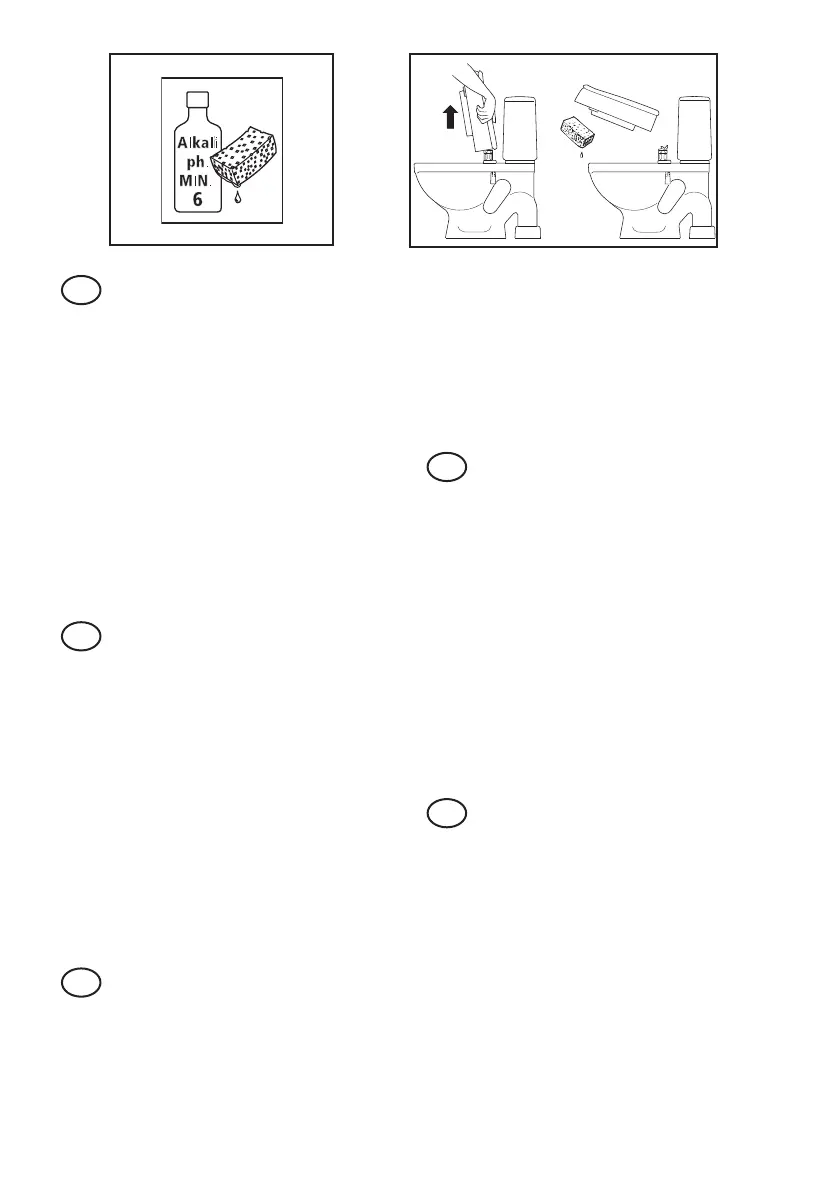 Alkali
ph.
MIN.
6