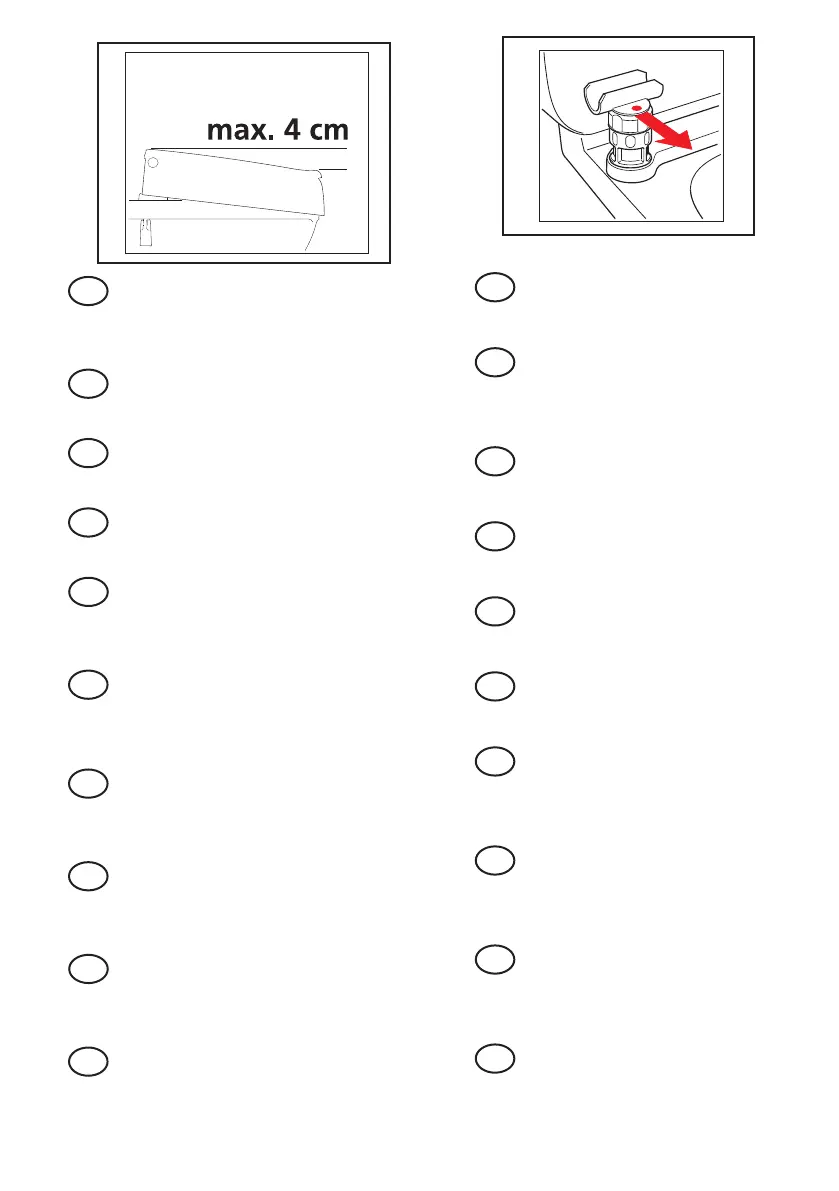 max. 4 cm