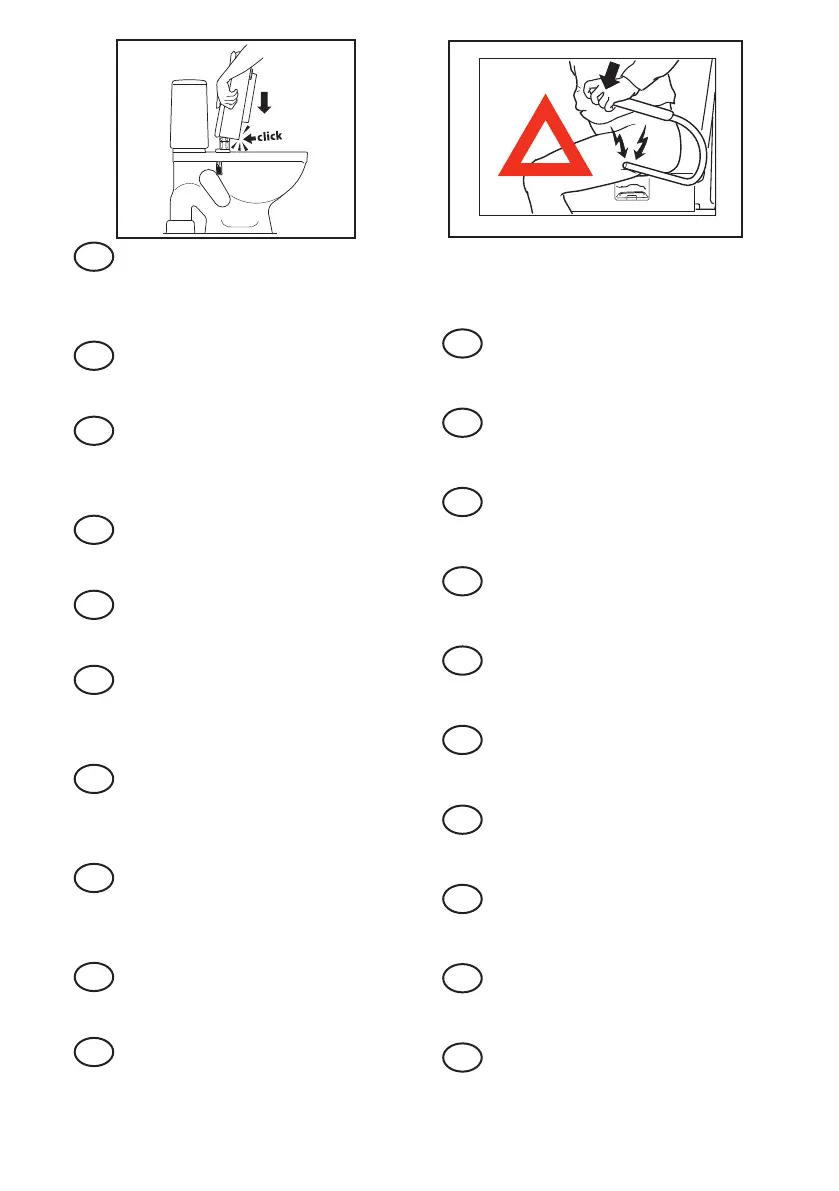 click