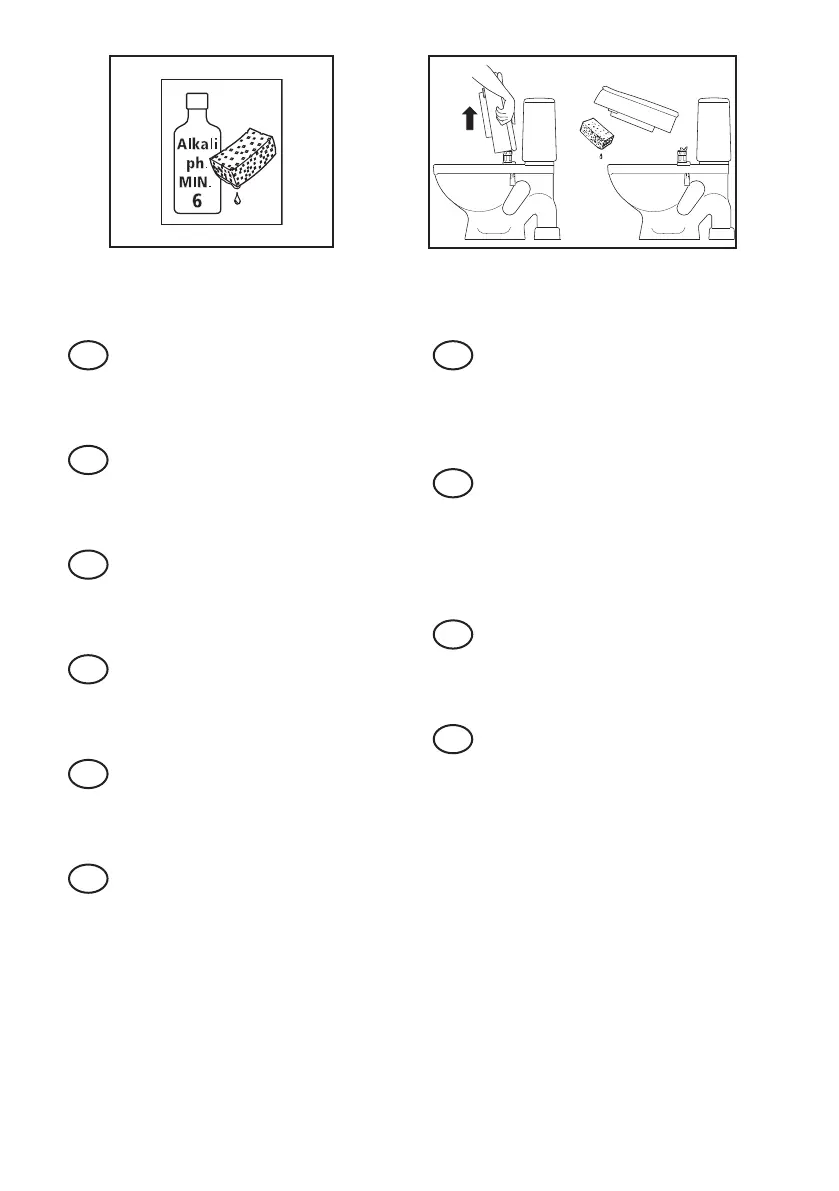 Alkali
ph.
MIN.
6