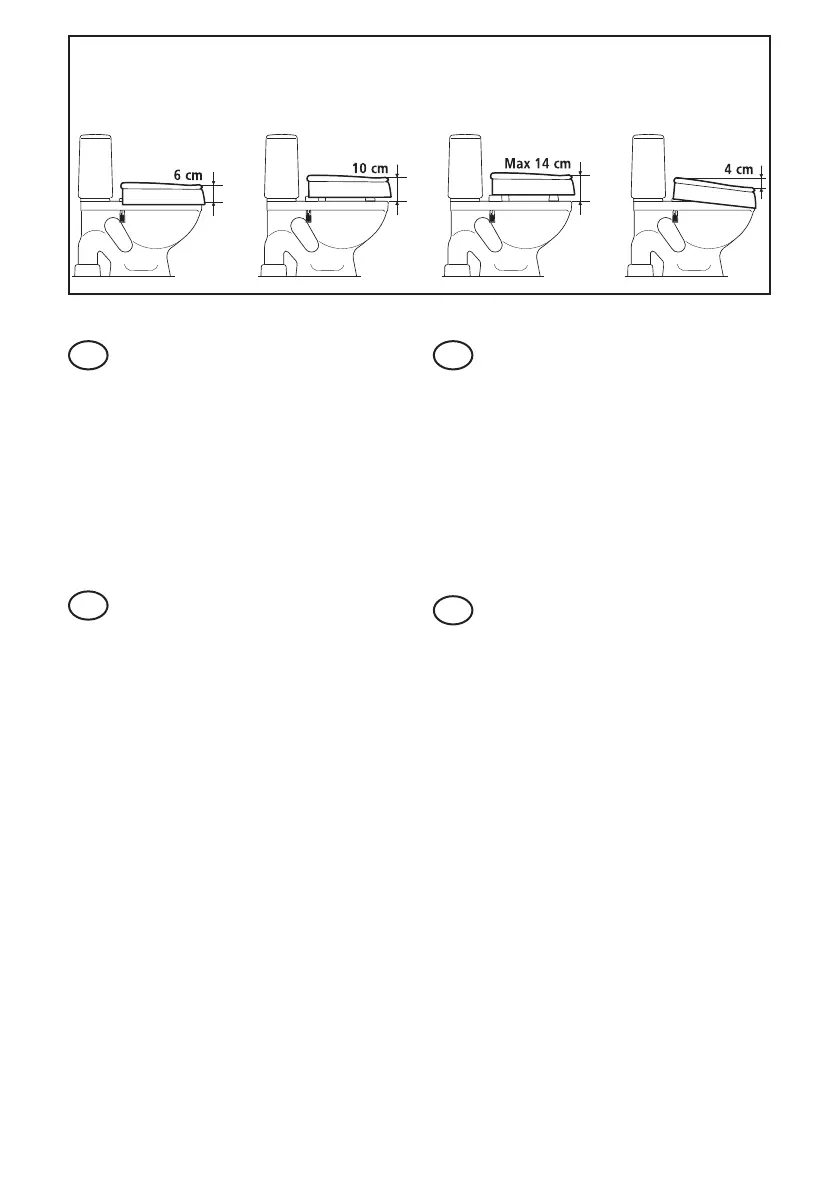 6 cm

10 cm

Max 14 cm

4 cm