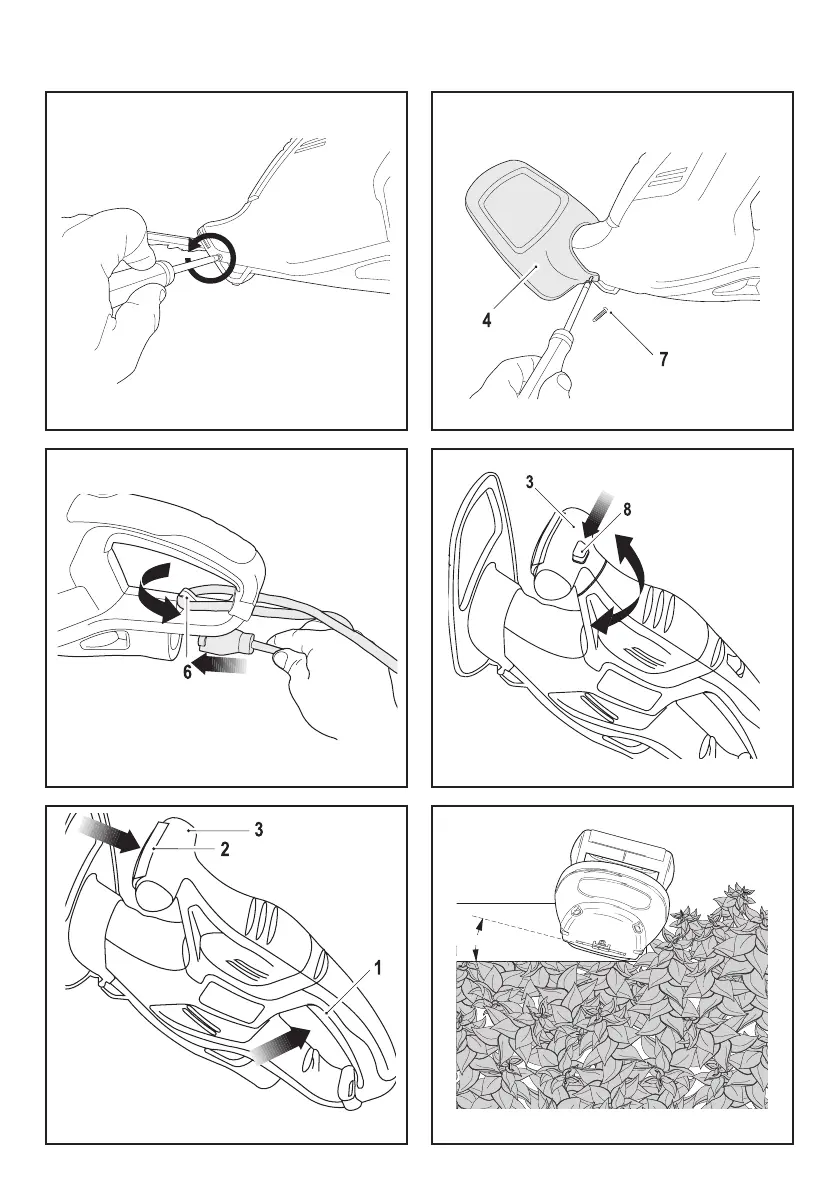 4
7
6
3
8
3
2
1