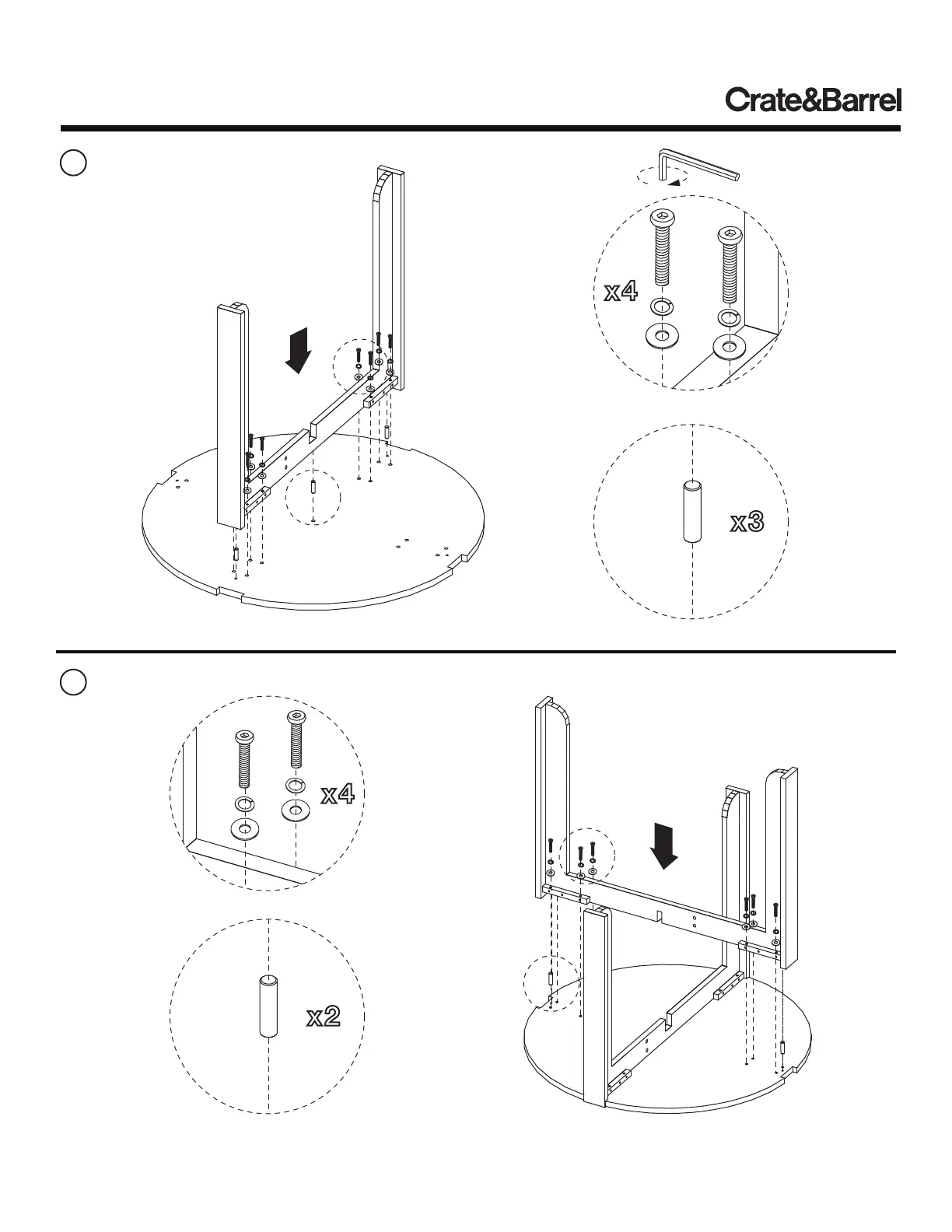 Crate&Barrel

x4

x3

x4

x2