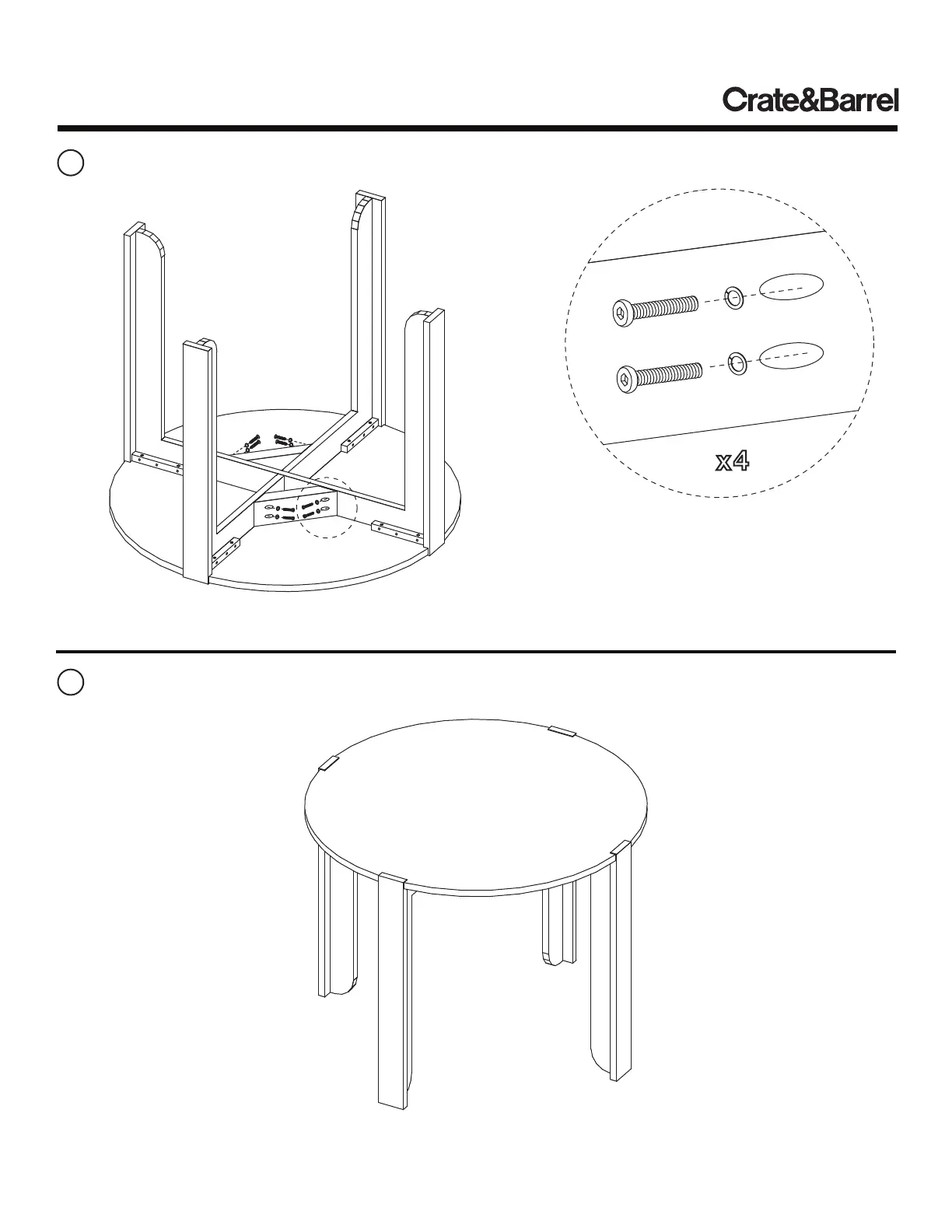 Crate&Barrel

x4