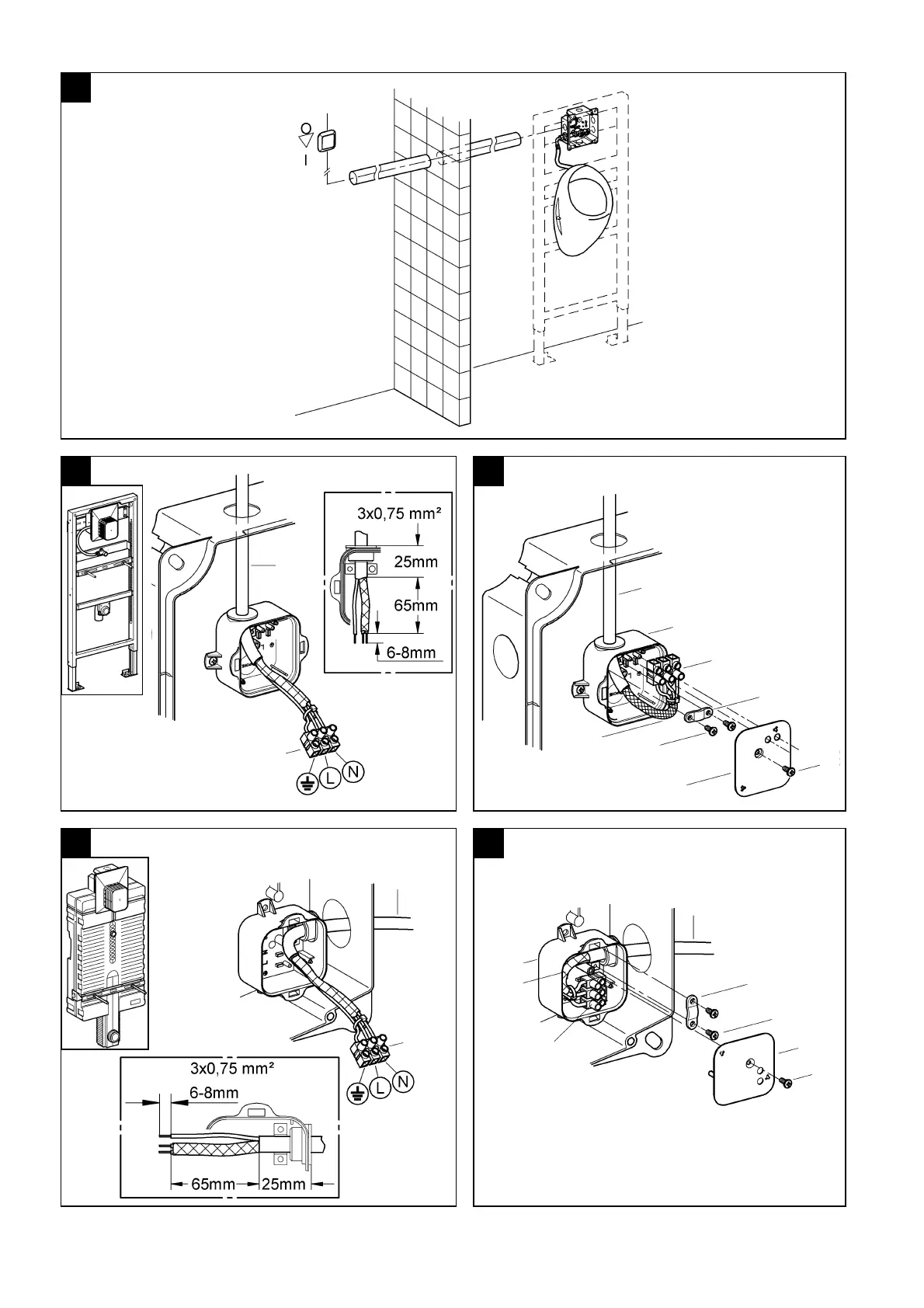 O
I

3x0,75 mm²
25mm
65mm
6-8mm

L
N

3x0,75 mm²
6-8mm
65mm
25mm

L
N