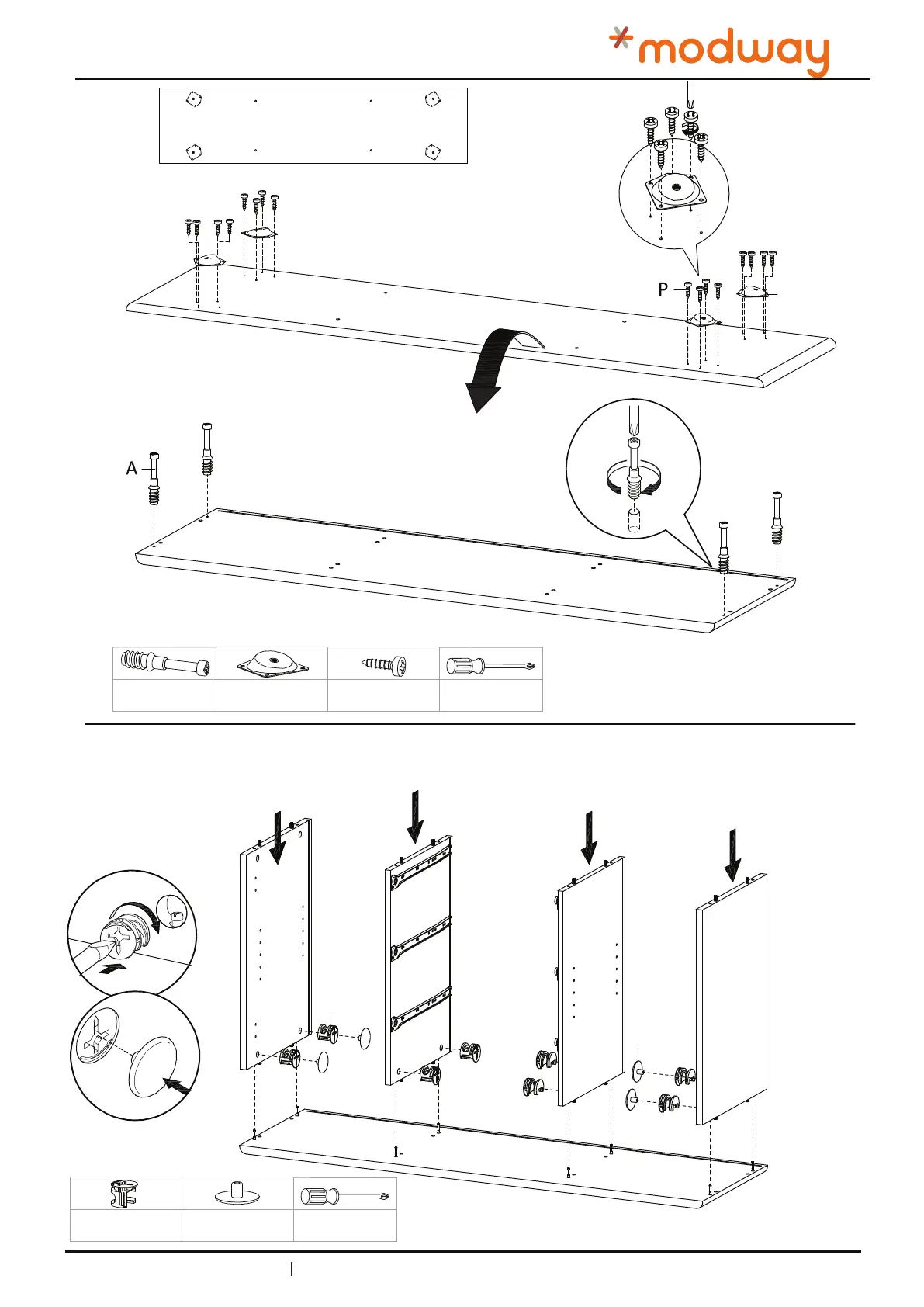 modway

P

A