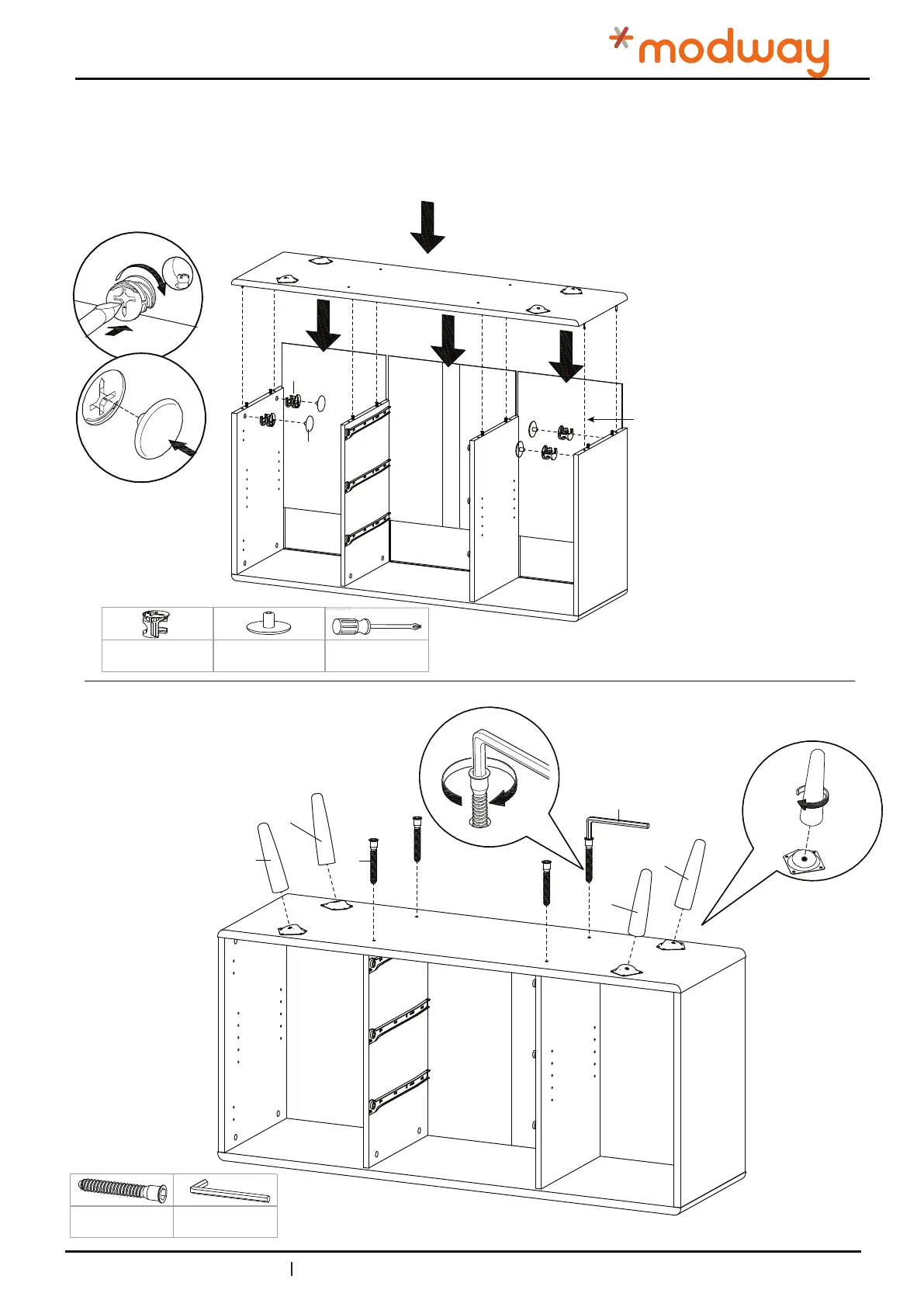 modway