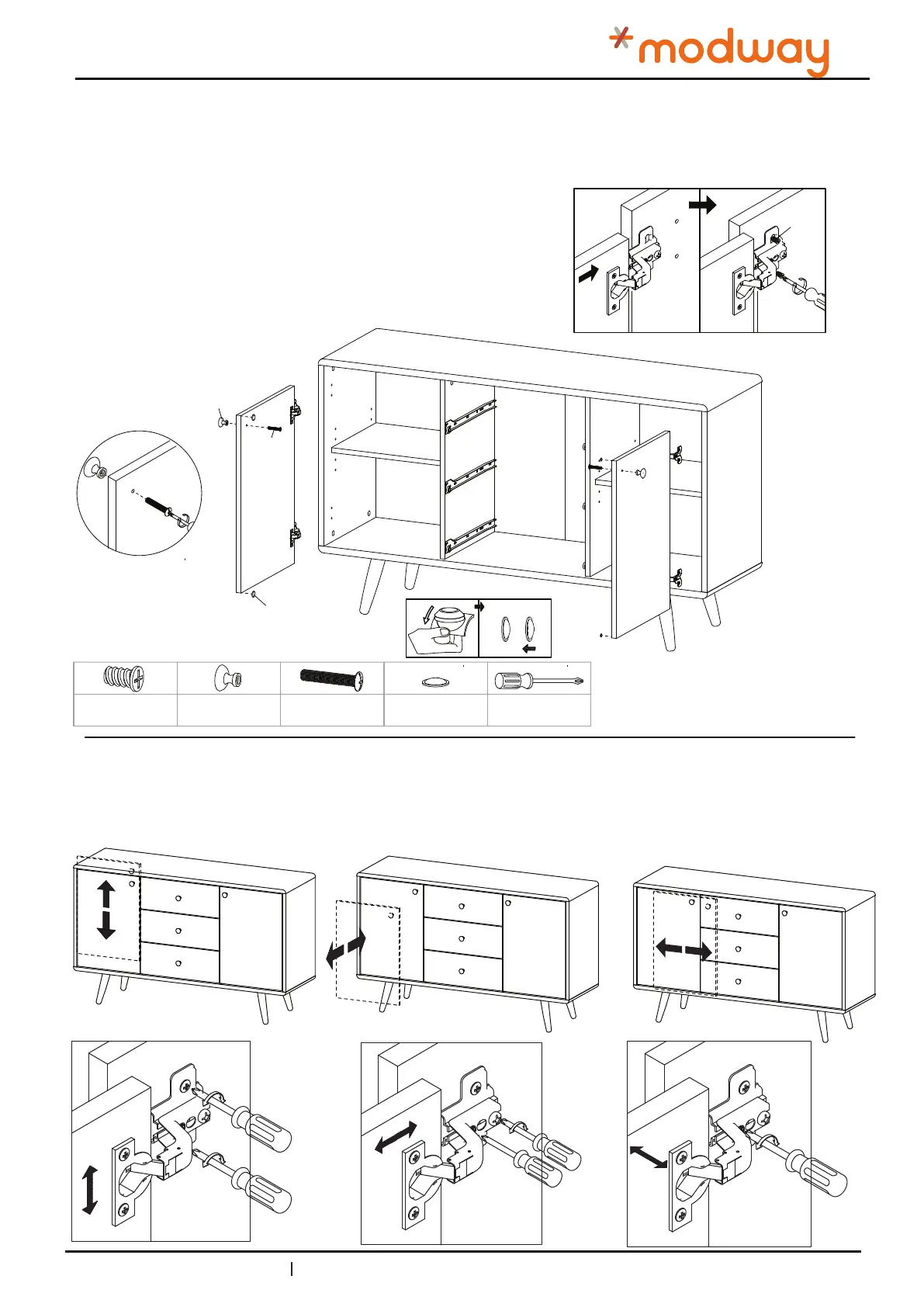 modway