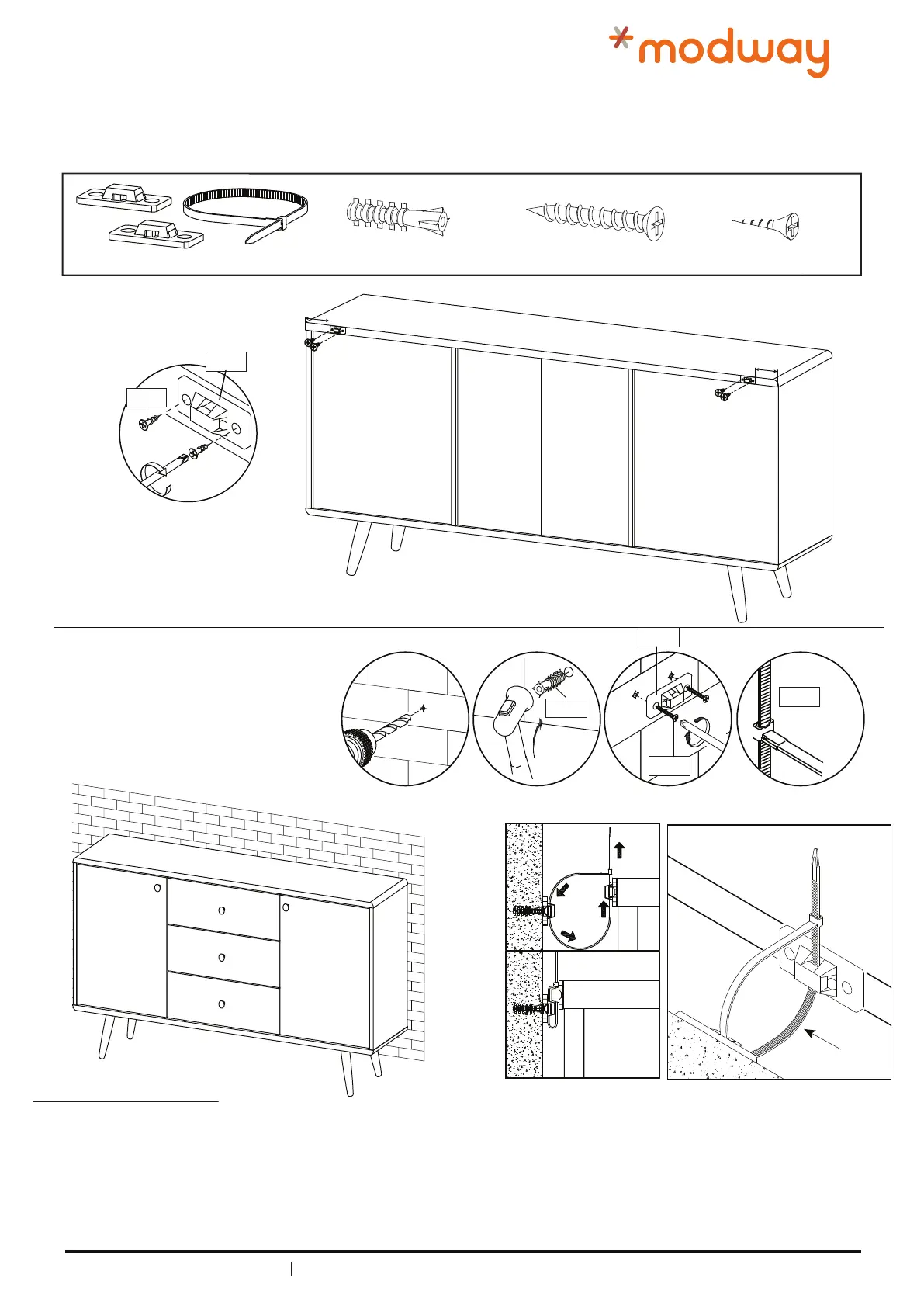 modway