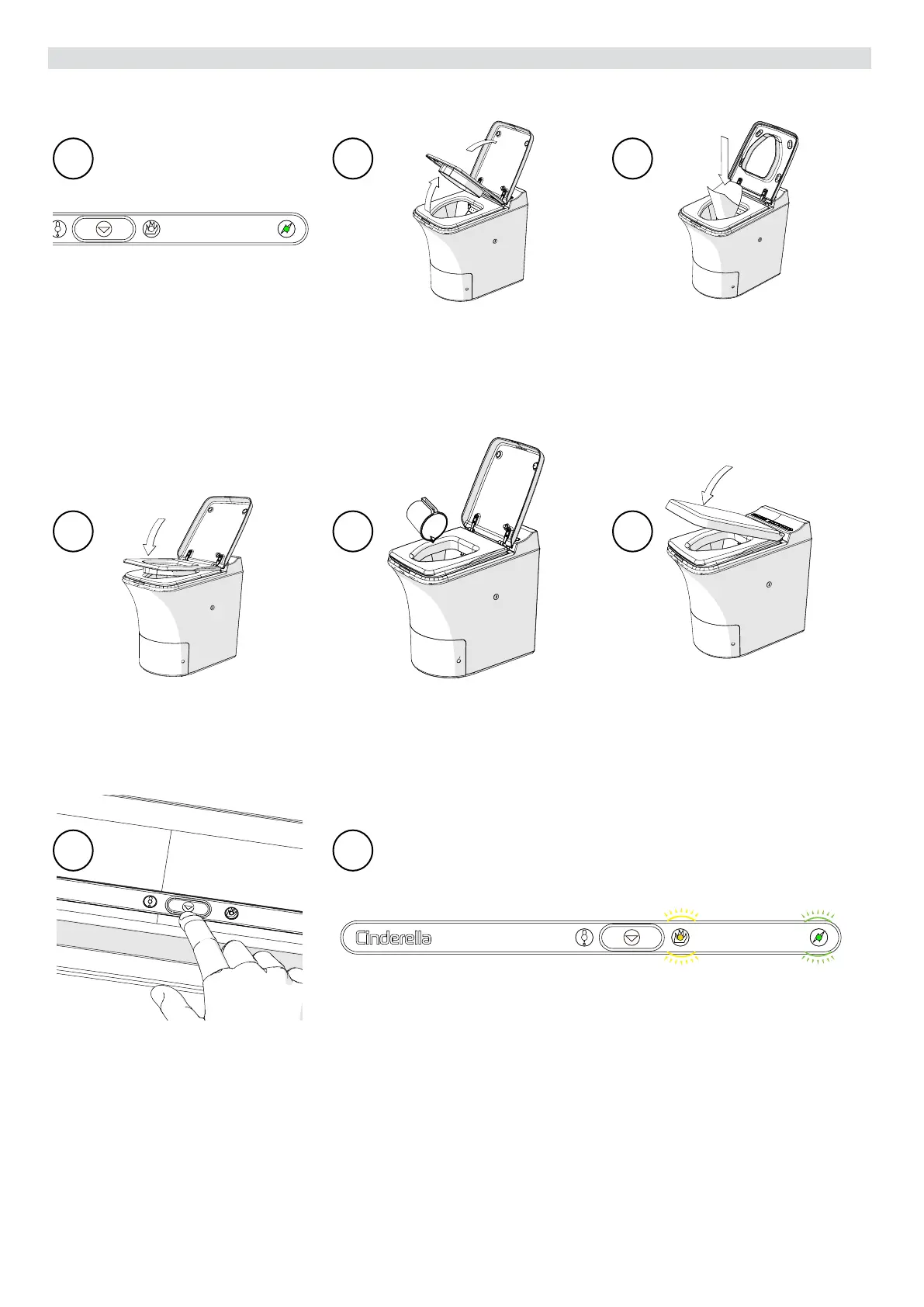 Cinderella