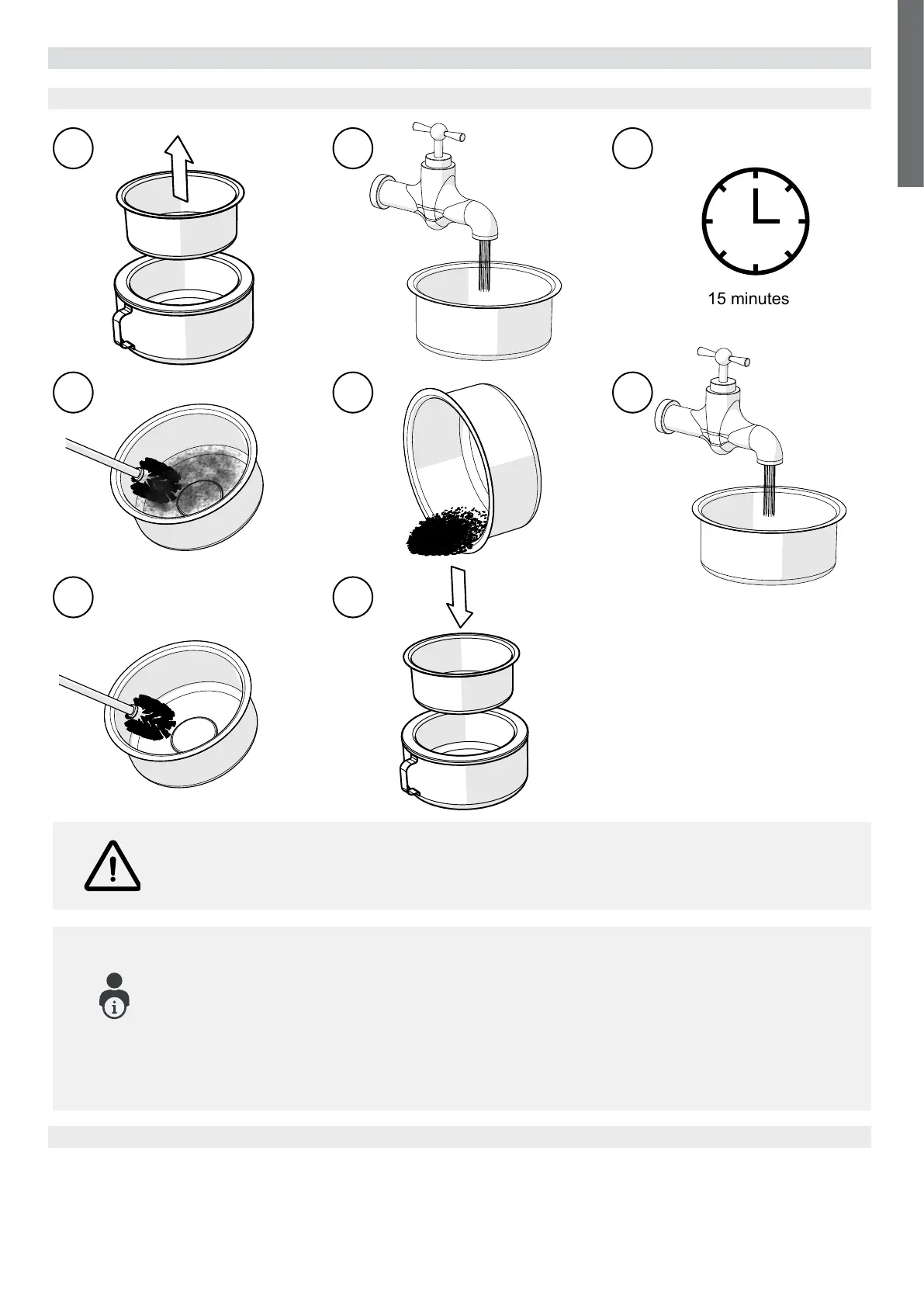 15 minutes