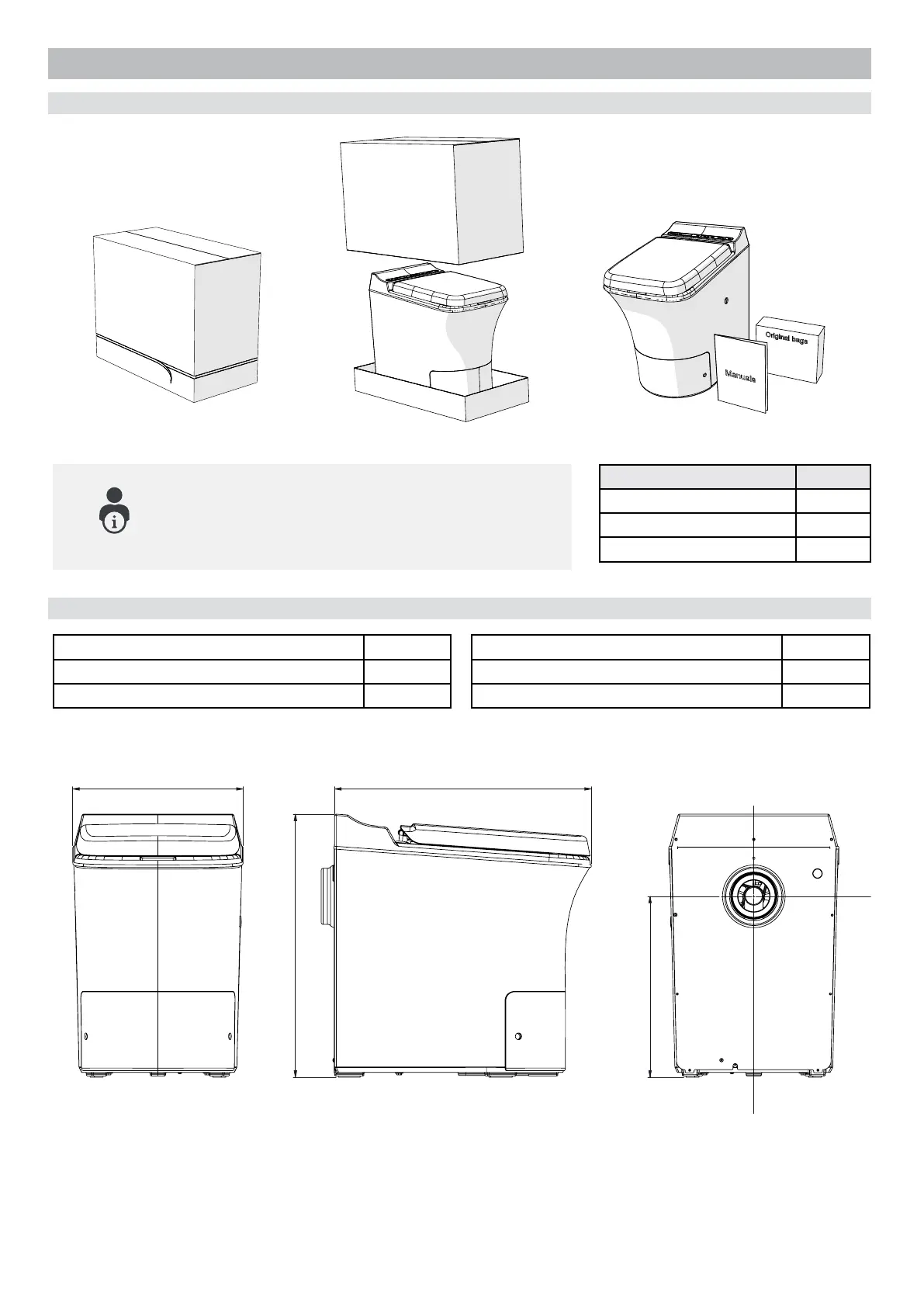 Original bags

Manuals