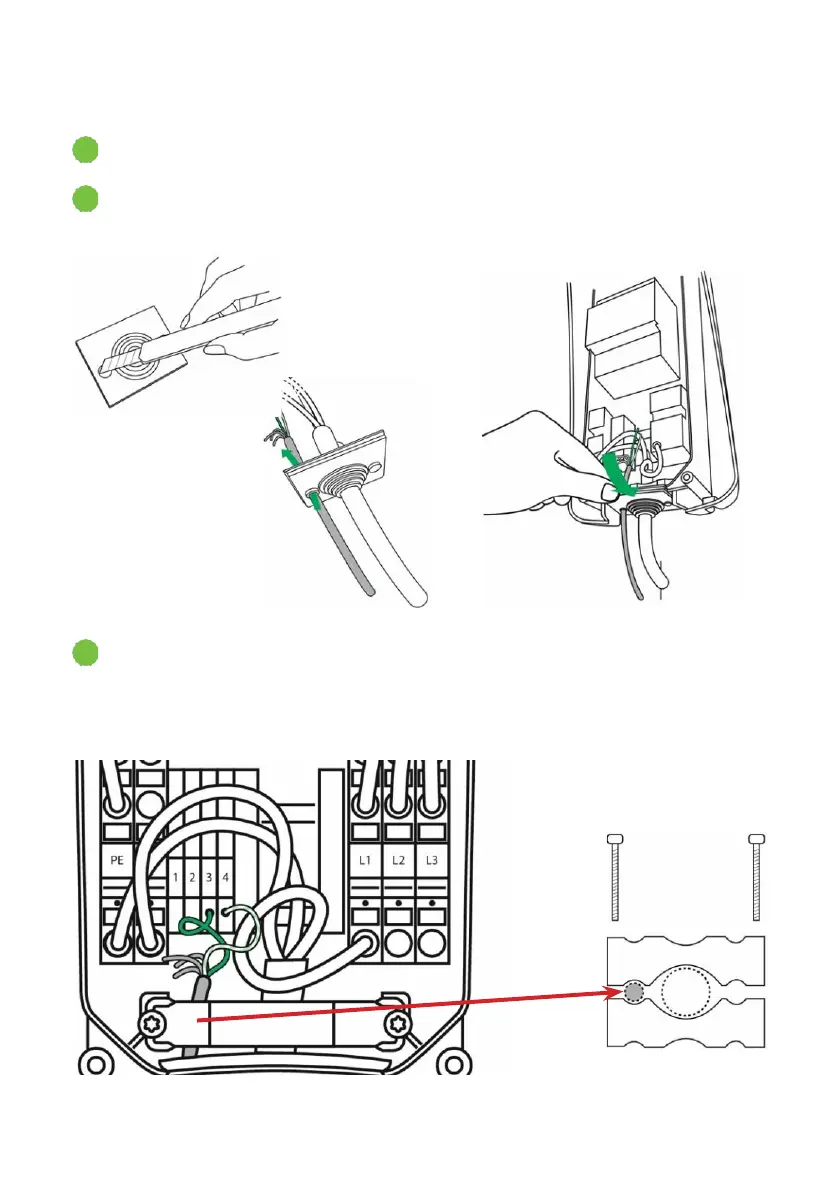 PE
1 2 3 4
L1 L2 L3