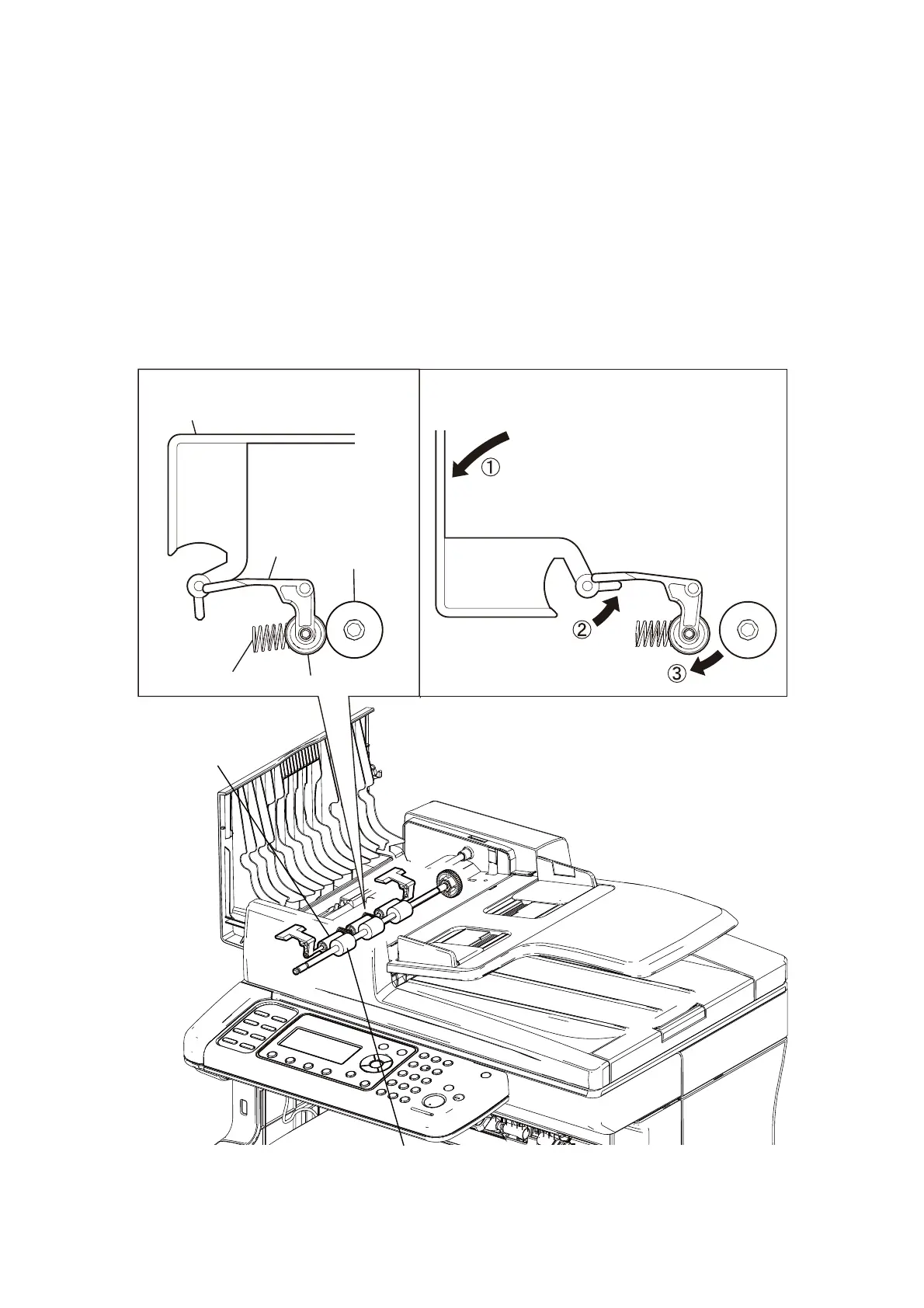 ①

②

③