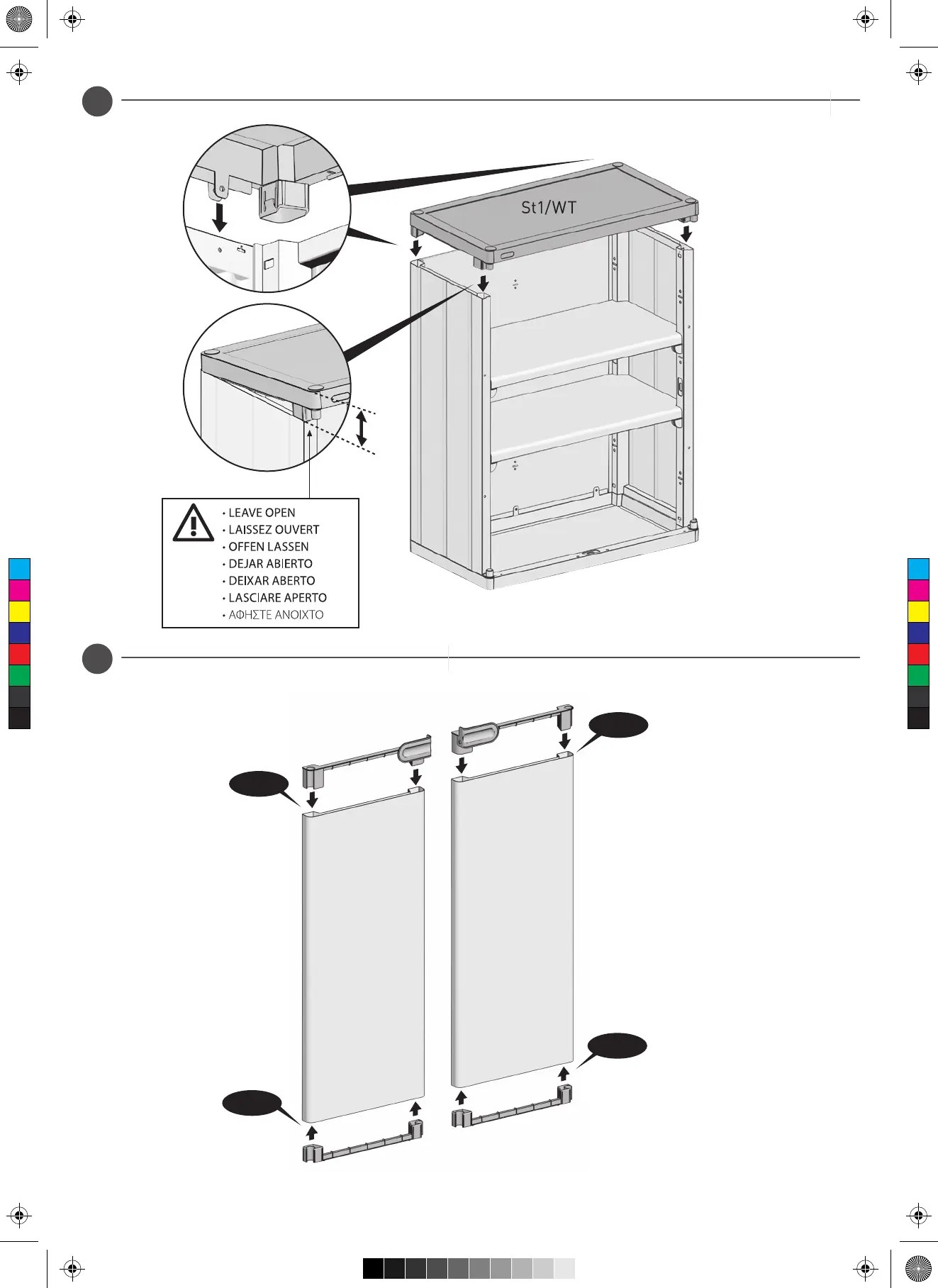 St1/WT

• LEAVE OPEN
• LAISSEZ OUVERT
• OFFEN LASSEN
• DEJAR ABIERTO
• DEIXAR ABERTO
• LASCIARE APERTO
• ΑΦΗΣΤΕ ΑΝΟΙΧΤΟ