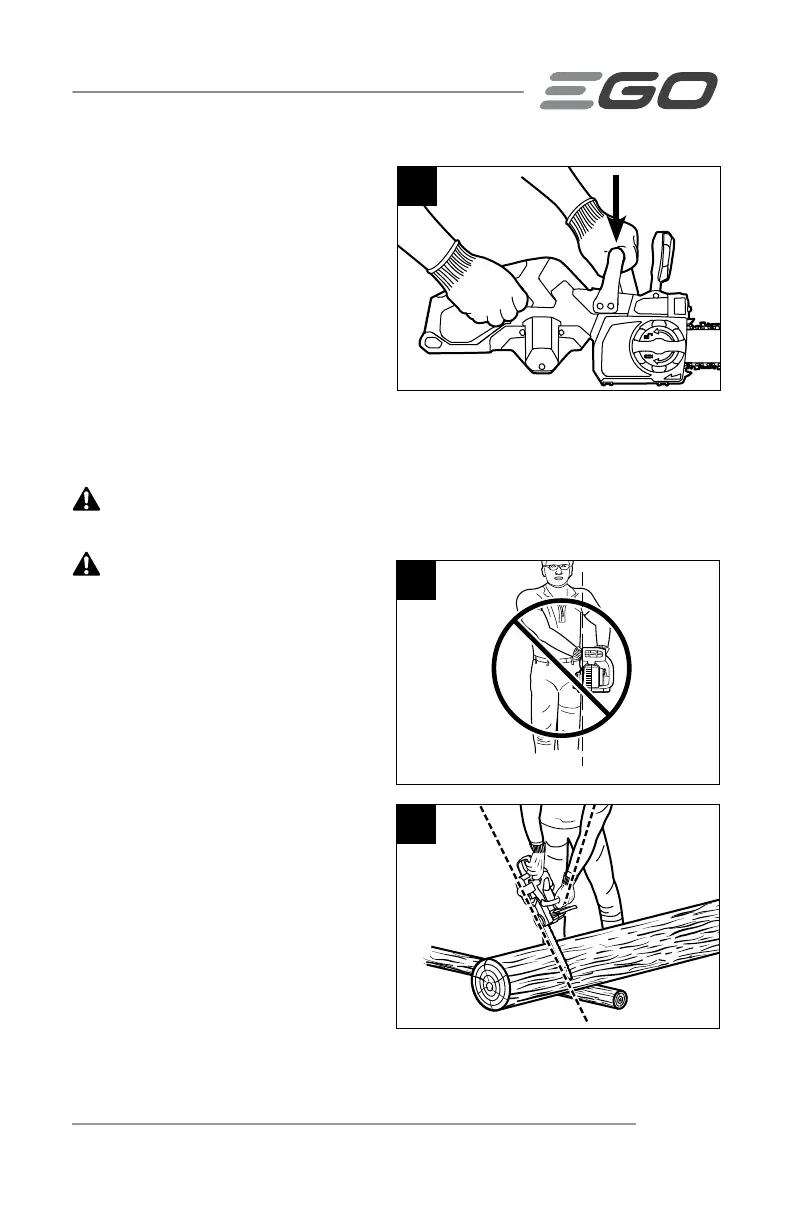 EGO