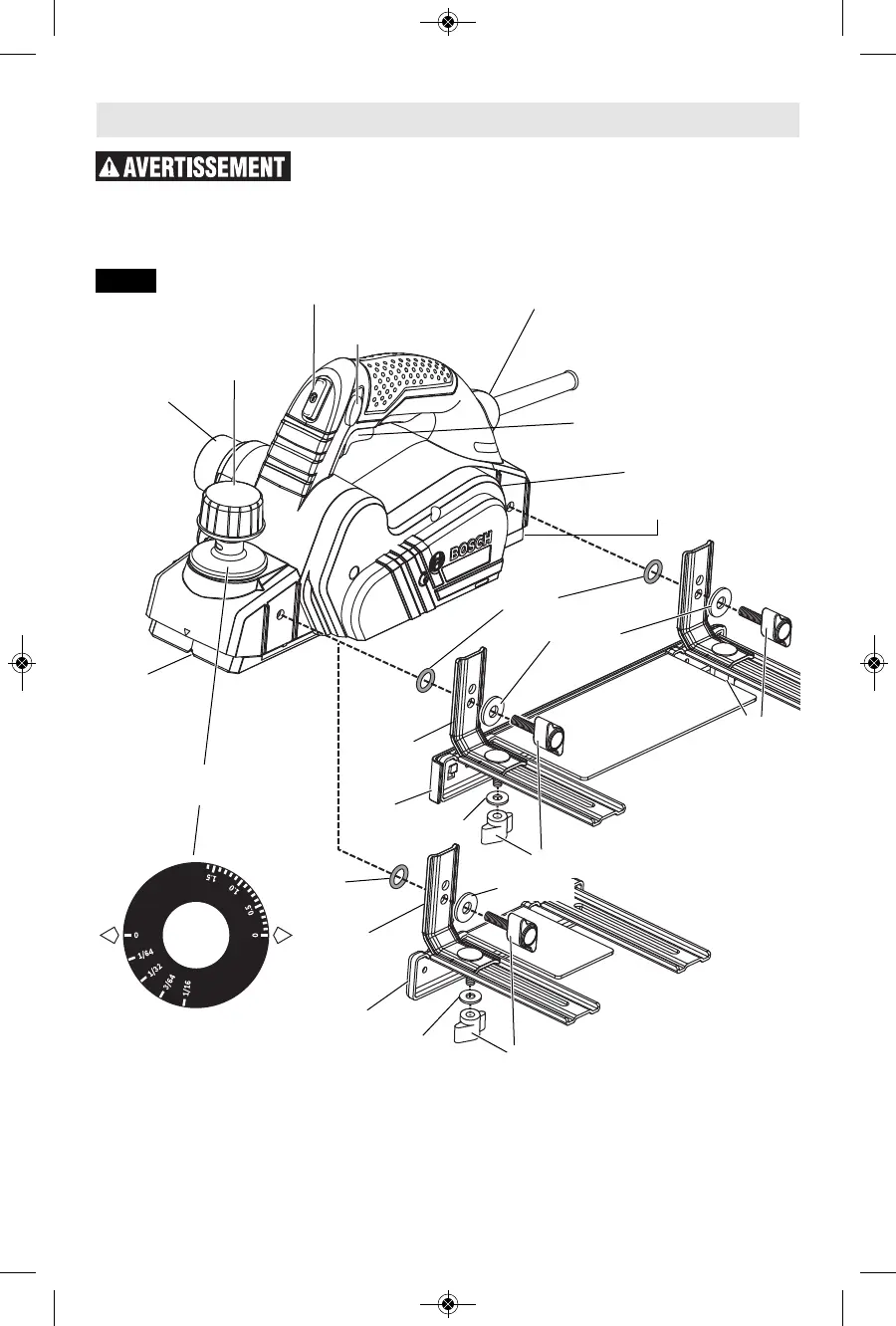 AVERTISSEMENT

BOSCH

1.5
1.0
0.5
0
0
1/64
1/32
3/64
1/16