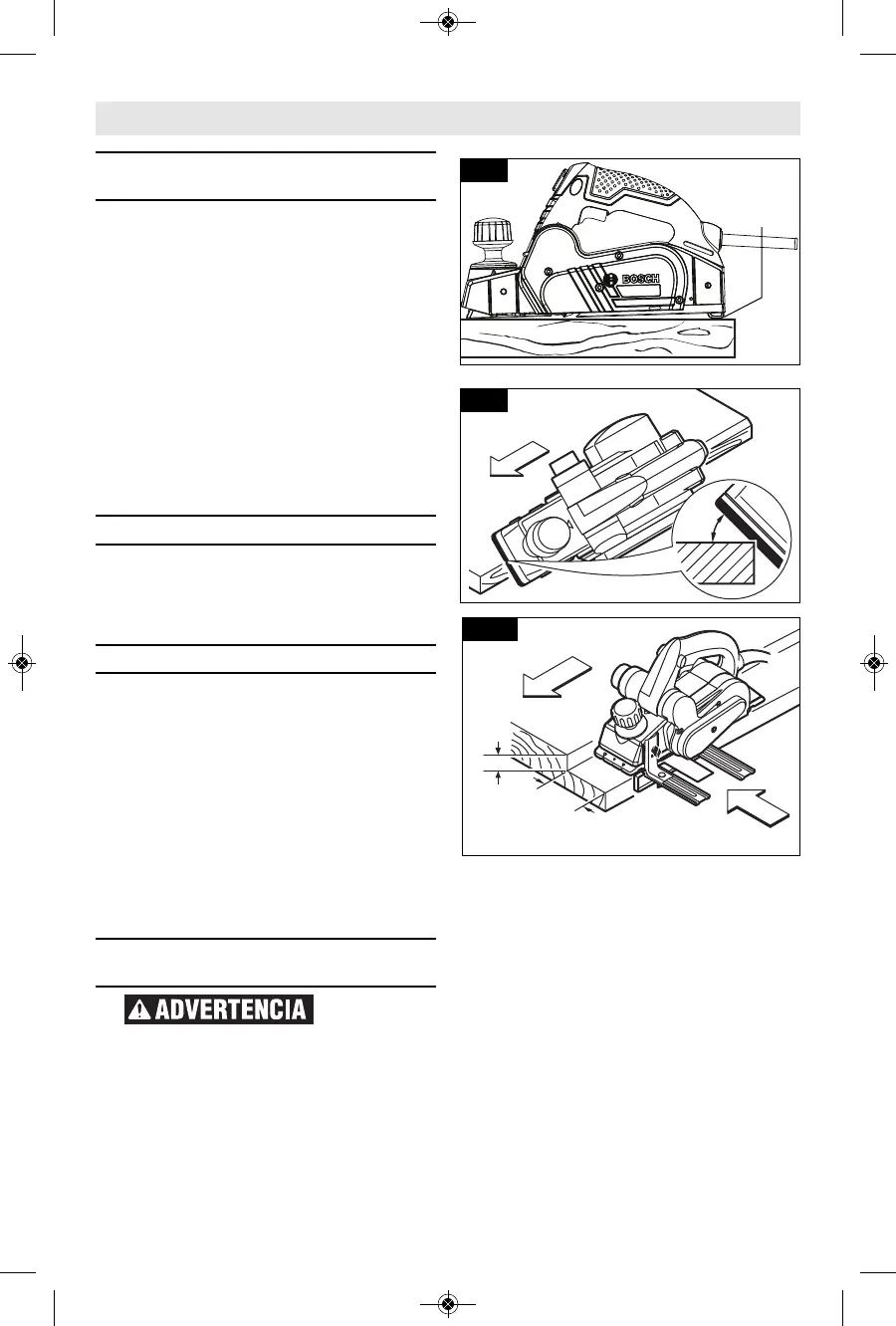 BOSCH

ADVERTENCIA