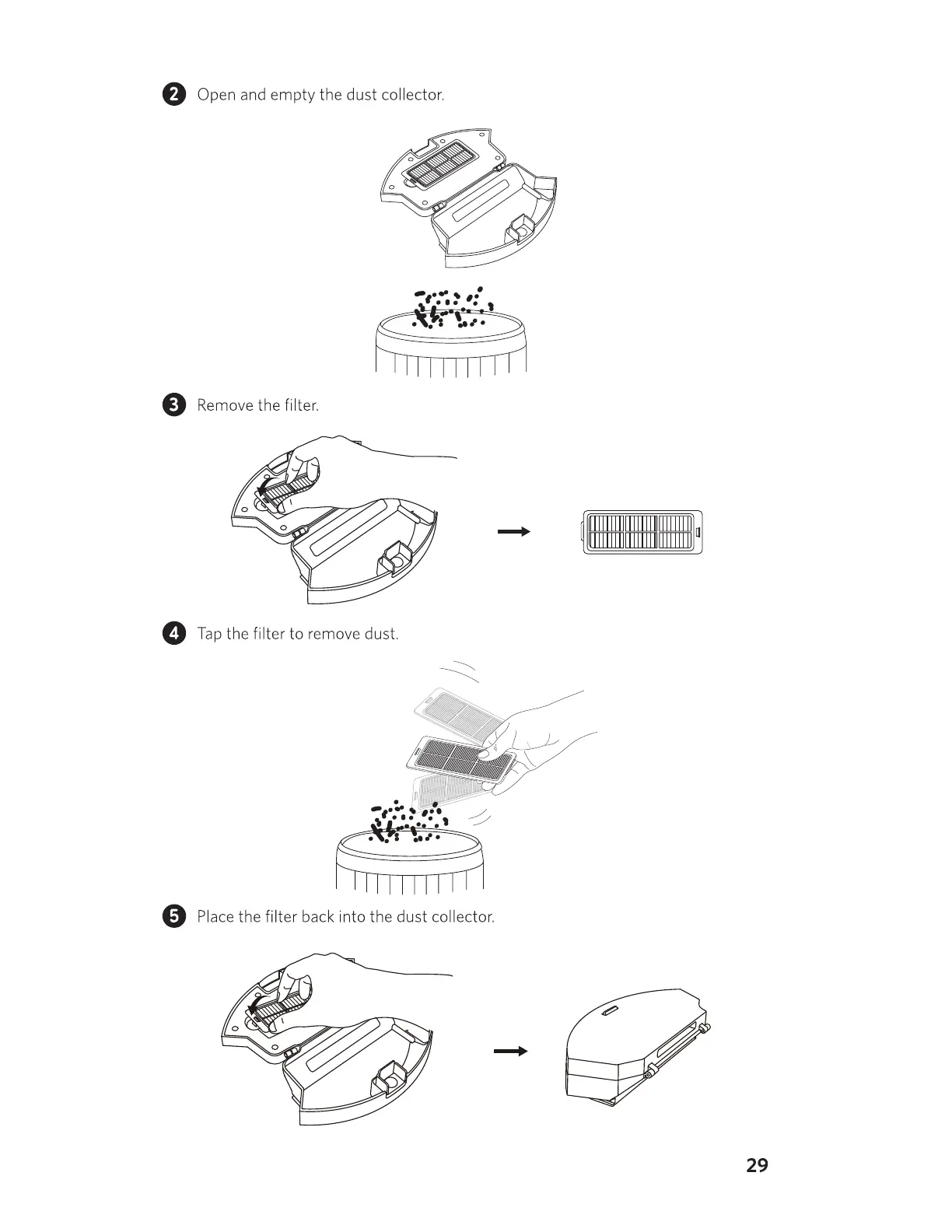 2 Open and empty the dust collector.

3 Remove the filter.

4 Tap the filter to remove dust.

5 Place the filter back into the dust collector.

29