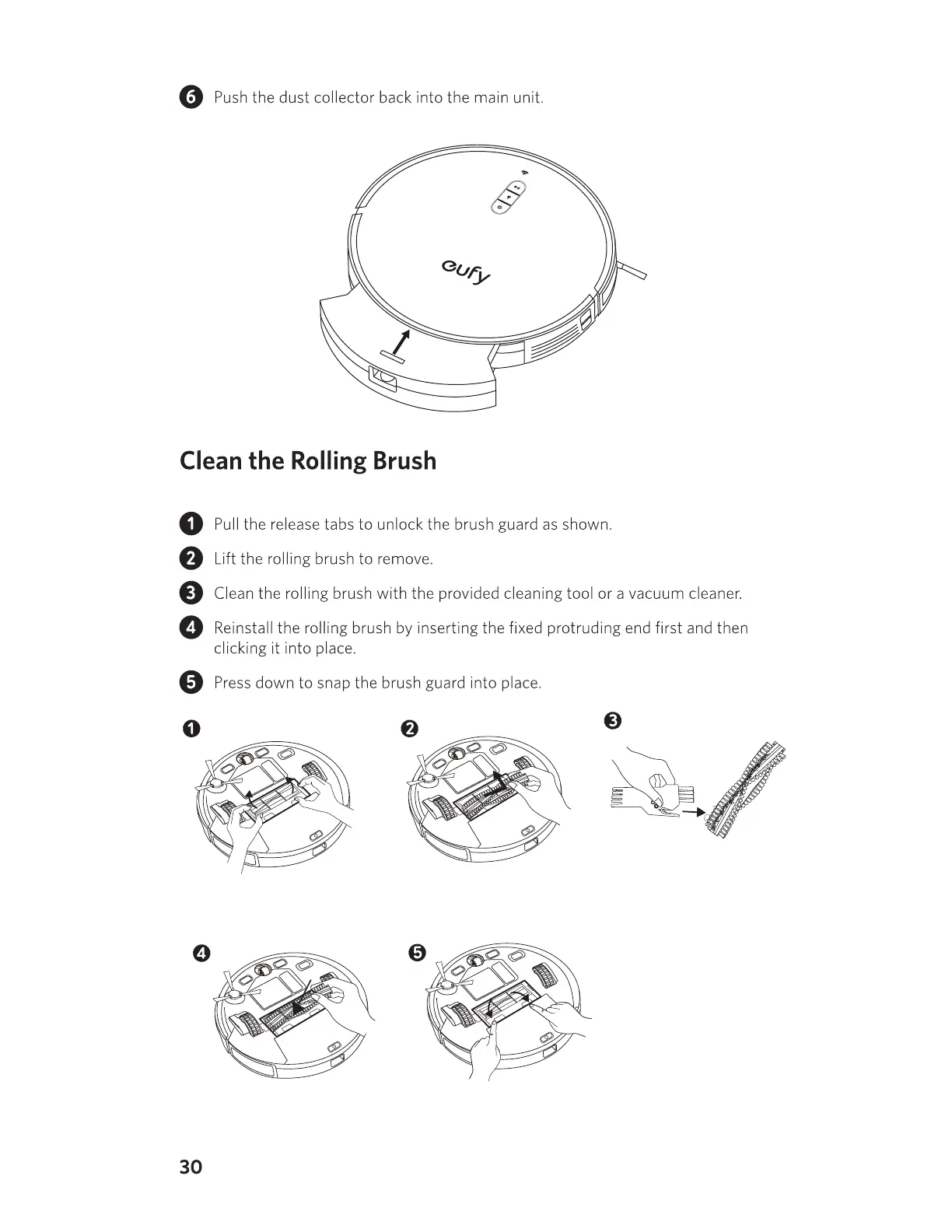 6 Push the dust collector back into the main unit.

eufy

Clean the Rolling Brush

1 Pull the release tabs to unlock the brush guard as shown.

2 Lift the rolling brush to remove.

3 Clean the rolling brush with the provided cleaning tool or a vacuum cleaner.

4 Reinstall the rolling brush by inserting the fixed protruding end first and then clicking it into place.

5 Press down to snap the brush guard into place.

1

2

3

4

5

30