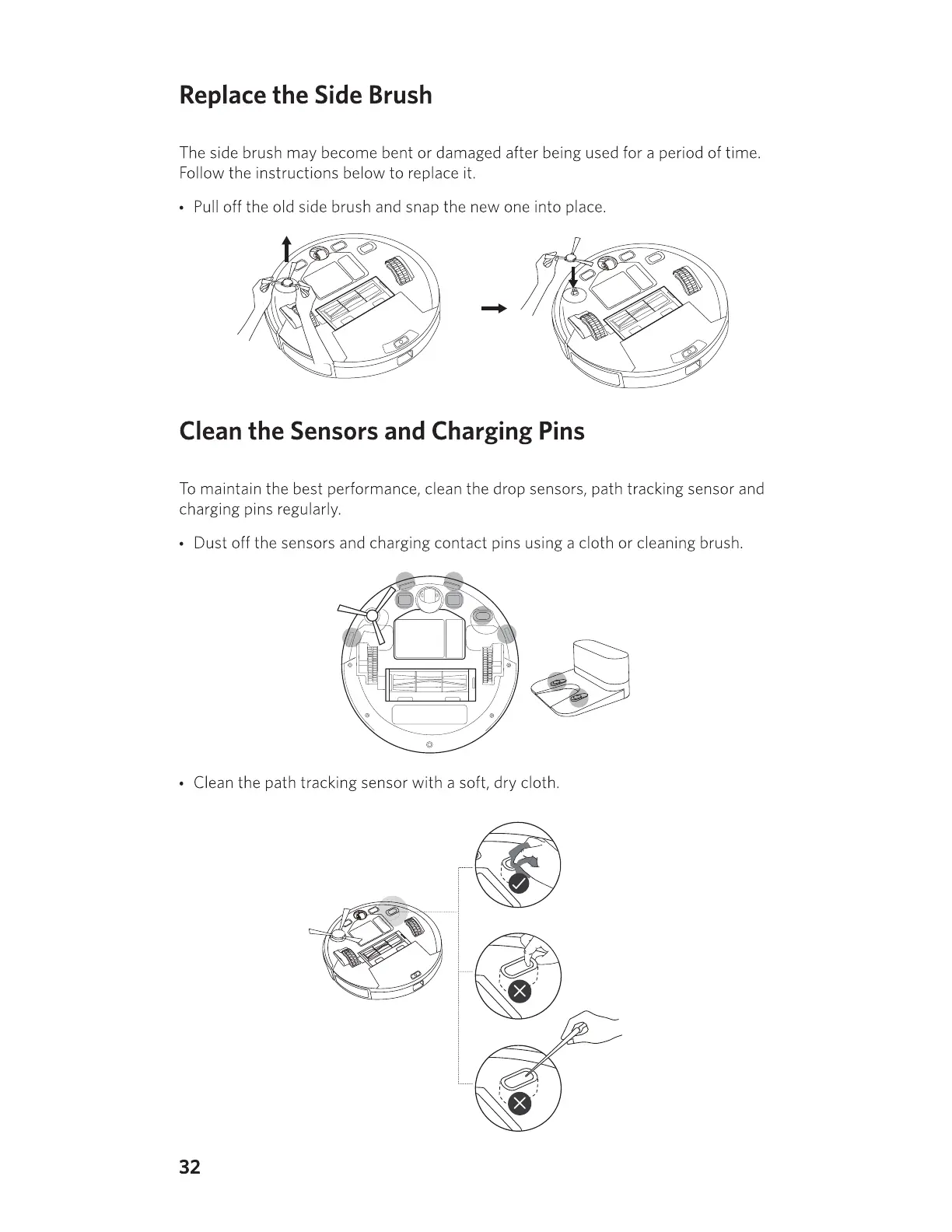 Replace the Side Brush

The side brush may become bent or damaged after being used for a period of time. Follow the instructions below to replace it.

• Pull off the old side brush and snap the new one into place.

Clean the Sensors and Charging Pins

To maintain the best performance, clean the drop sensors, path tracking sensor and charging pins regularly.

• Dust off the sensors and charging contact pins using a cloth or cleaning brush.

• Clean the path tracking sensor with a soft, dry cloth.

32