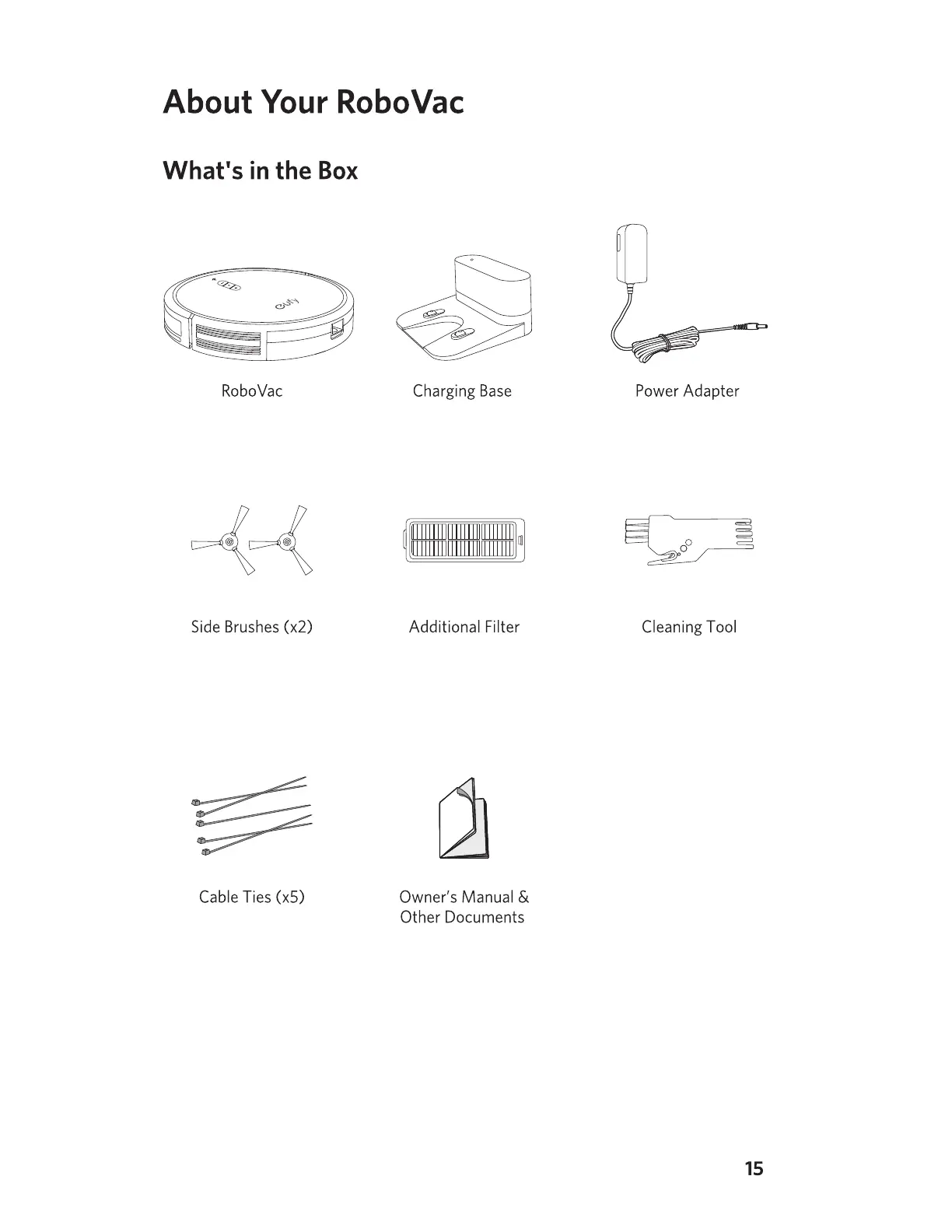 About Your RoboVac

What's in the Box

eufy

RoboVac

Charging Base

Power Adapter

Side Brushes (x2)

Additional Filter

Cleaning Tool

Cable Ties (x5)

Owner's Manual & Other Documents

15