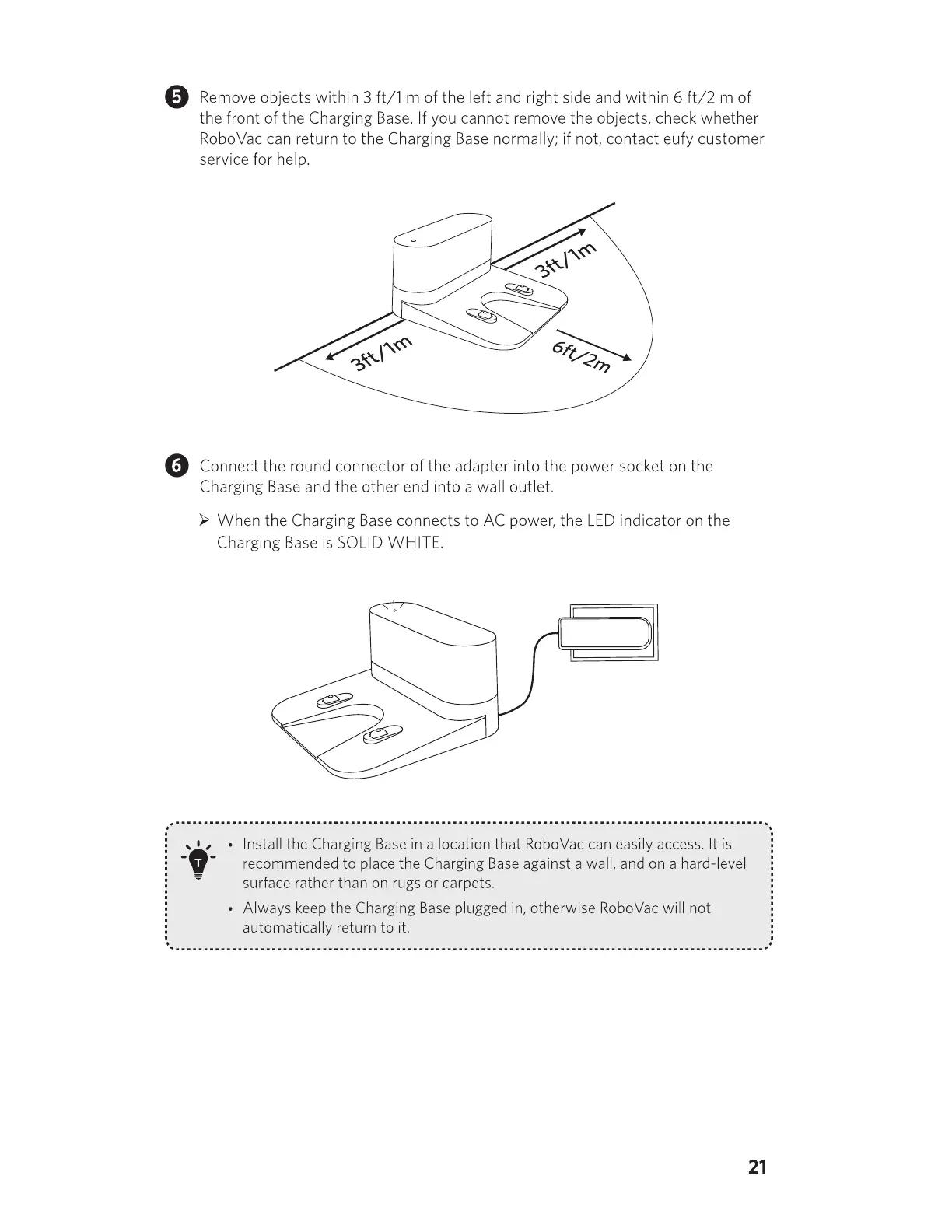 5 Remove objects within 3 ft/1 m of the left and right side and within 6 ft/2 m of the front of the Charging Base. If you cannot remove the objects, check whether RoboVac can return to the Charging Base normally; if not, contact eufy customer service for help.

3ft/1m

3ft/1m

6ft/2m

6 Connect the round connector of the adapter into the power socket on the Charging Base and the other end into a wall outlet.

➢ When the Charging Base connects to AC power, the LED indicator on the Charging Base is SOLID WHITE.

T

• Install the Charging Base in a location that RoboVac can easily access. It is recommended to place the Charging Base against a wall, and on a hard-level surface rather than on rugs or carpets.

• Always keep the Charging Base plugged in, otherwise RoboVac will not automatically return to it.

21