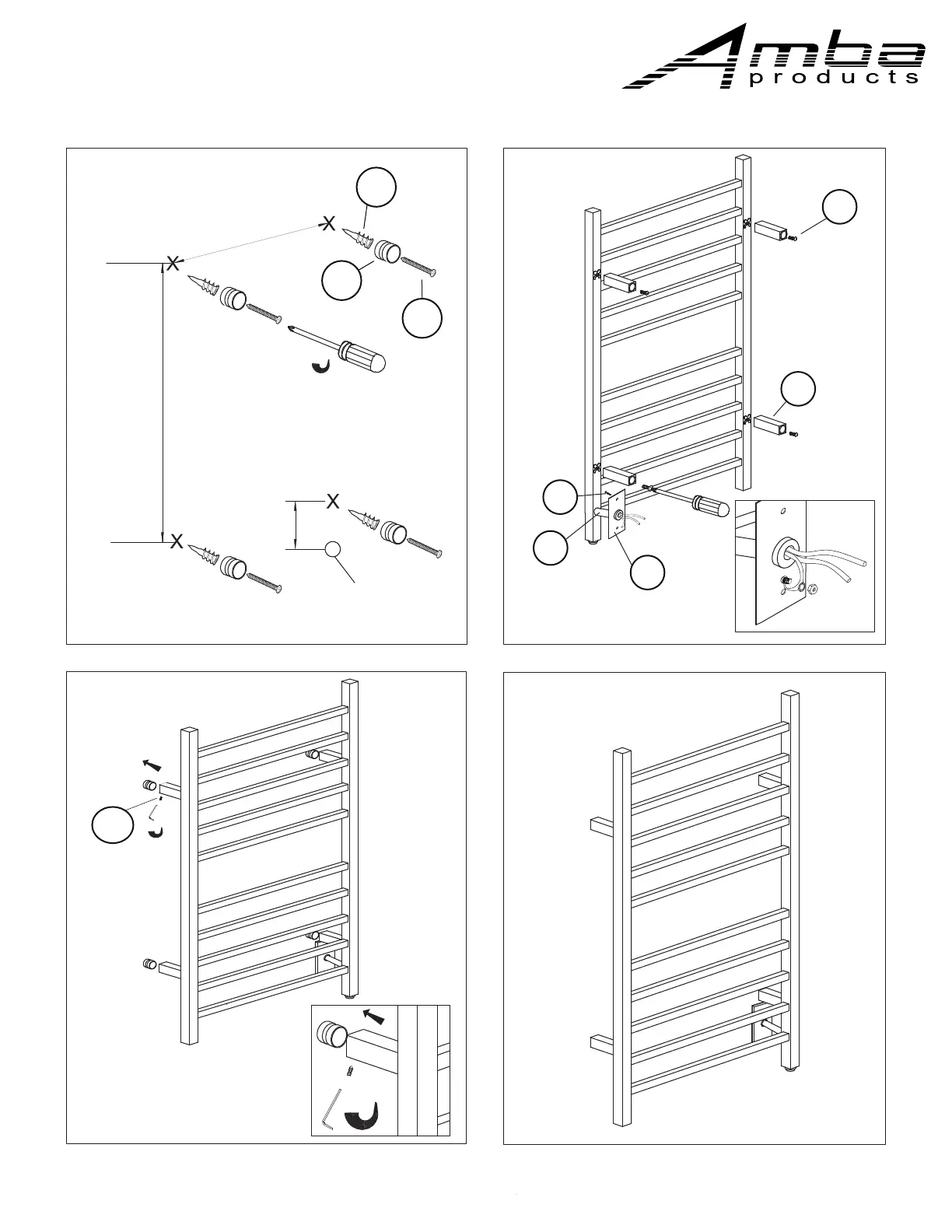 Amba
products