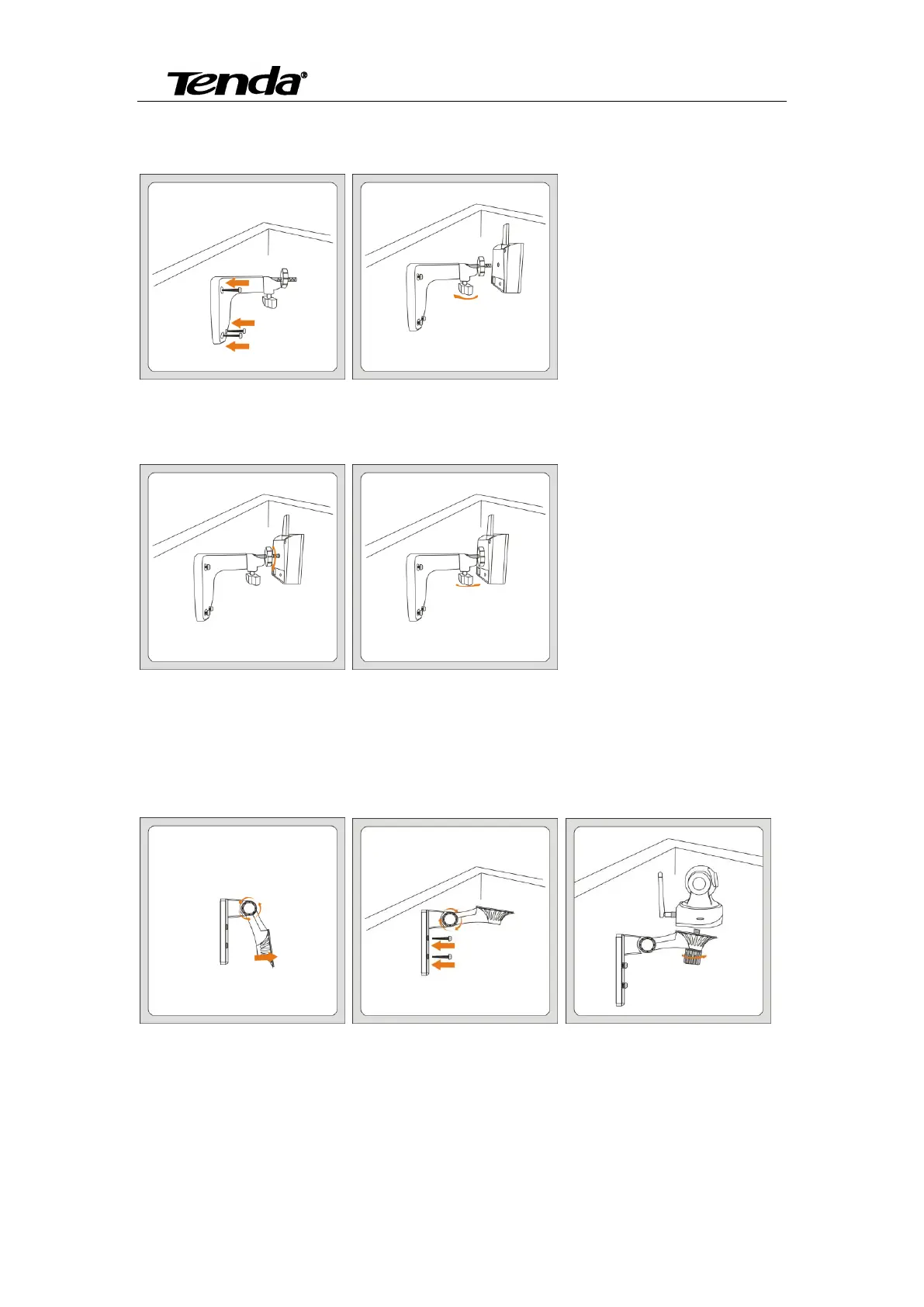 Tenda®