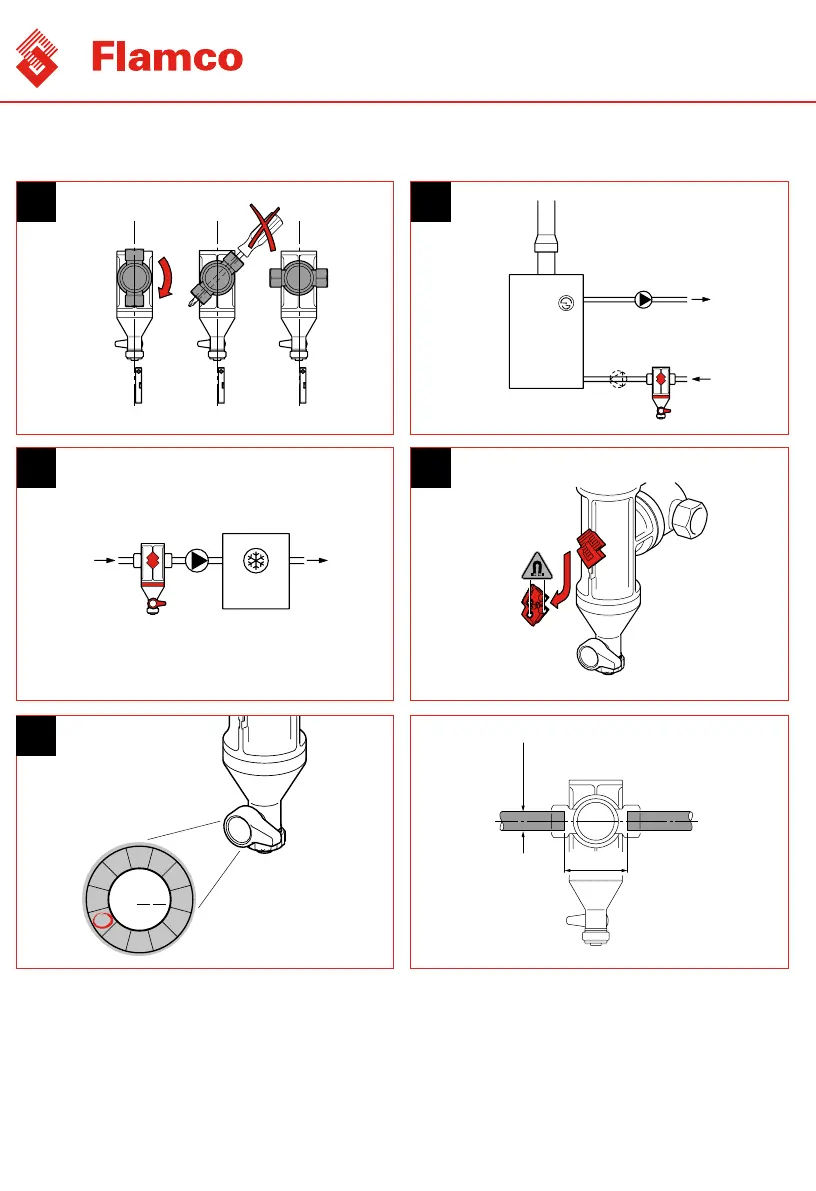 Flamco