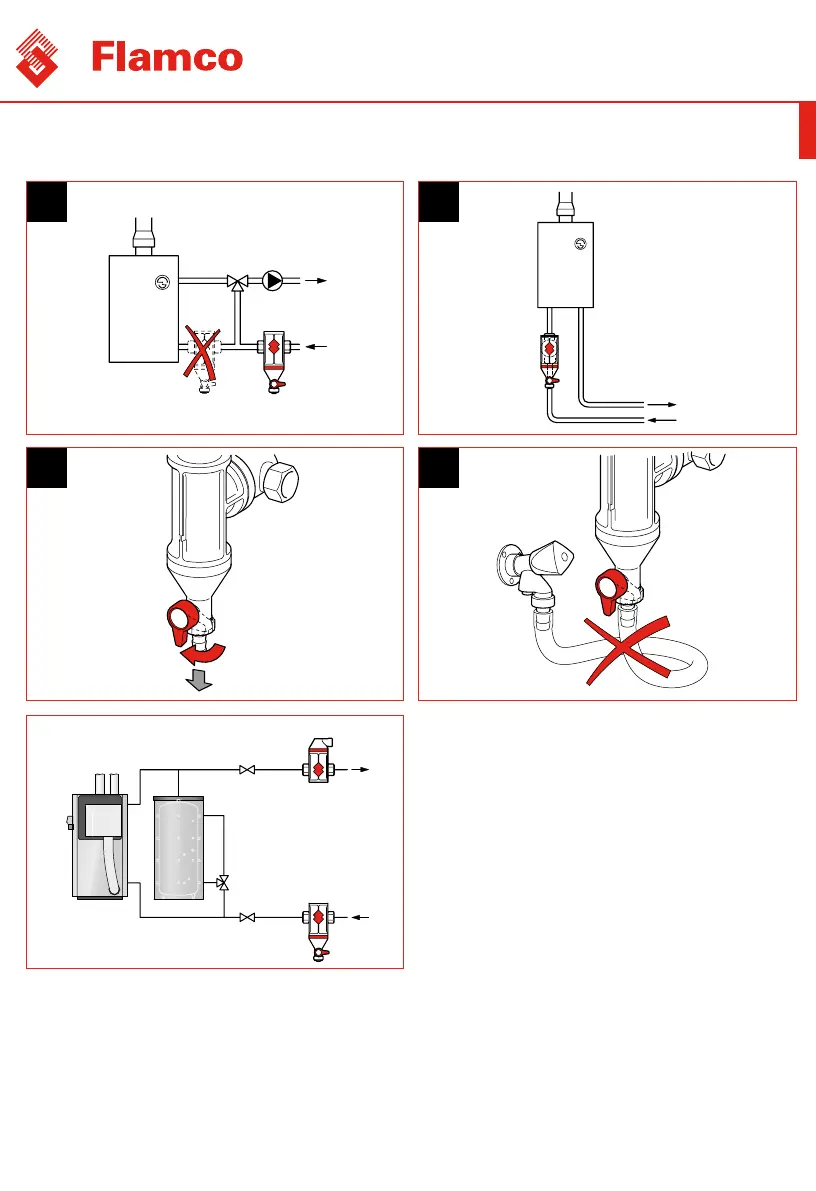 Flamco